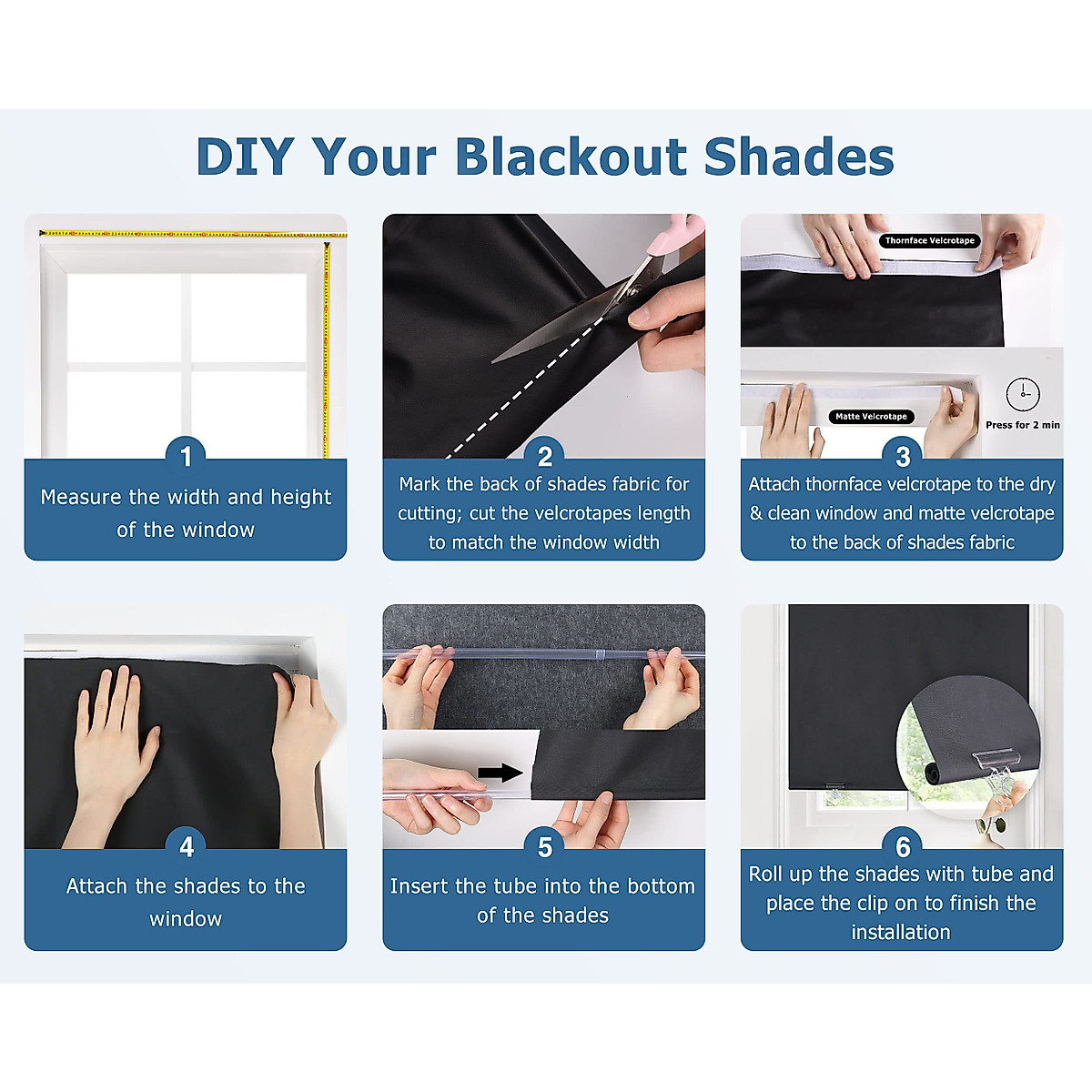 DIY Your Blackout Shades

1
Measure the width and height of the window

2
Mark the back of shades fabric for cutting; cut the velcrotapes length to match the window width

Thornface Velcrotape
Matte Velcrotape
Press for 2 min
3
Attach thornface velcrotape to the dry & clean window and matte velcrotape to the back of shades fabric

4
Attach the shades to the window

5
Insert the tube into the bottom of the shades

6
Roll up the shades with tube and place the clip on to finish the installation