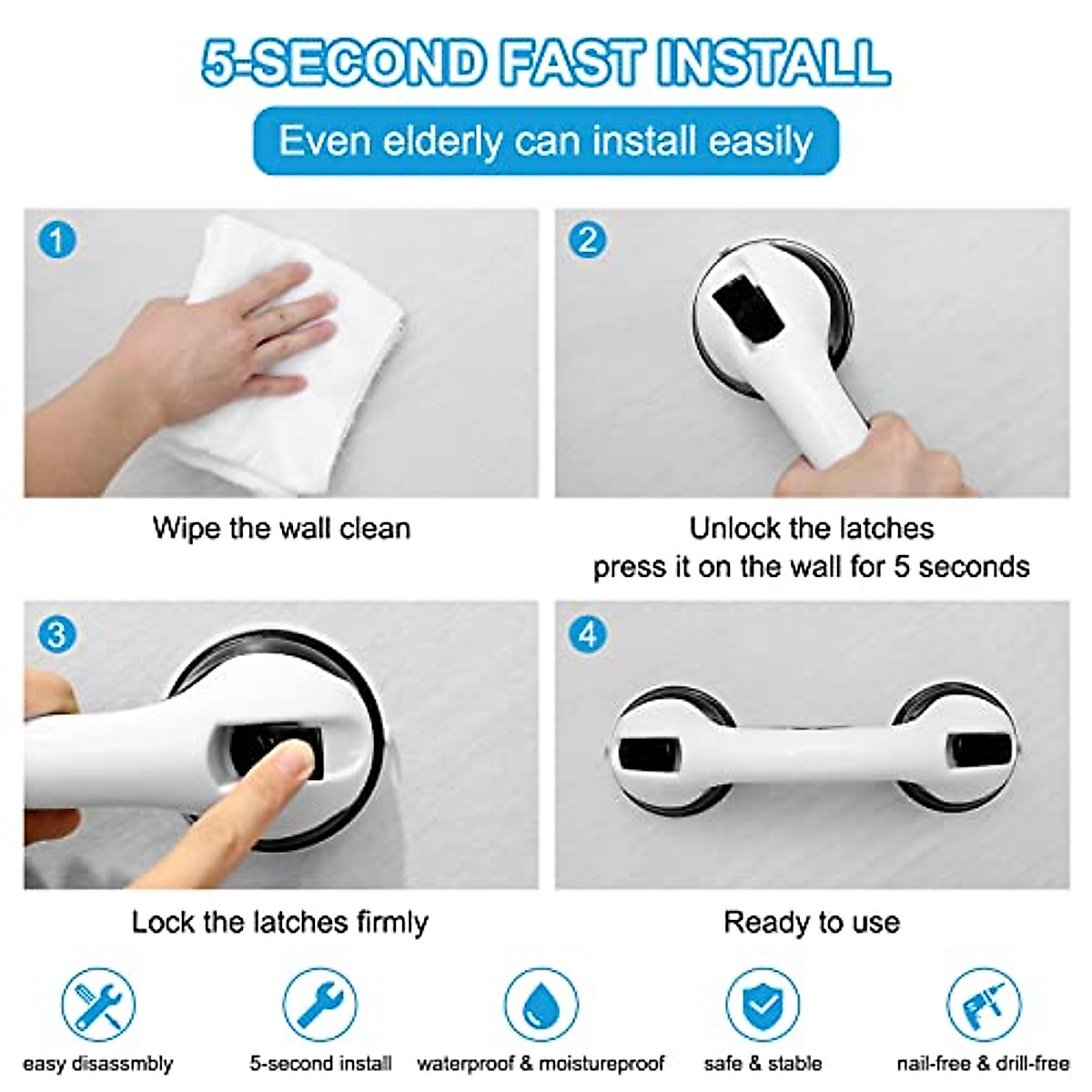 5-SECOND FAST INSTALL

Even elderly can install easily

1

Wipe the wall clean

2

Unlock the latches press it on the wall for 5 seconds

3

Lock the latches firmly

4

Ready to use

easy disassmbly

5-second install

waterproof & moistureproof

safe & stable

nail-free & drill-free