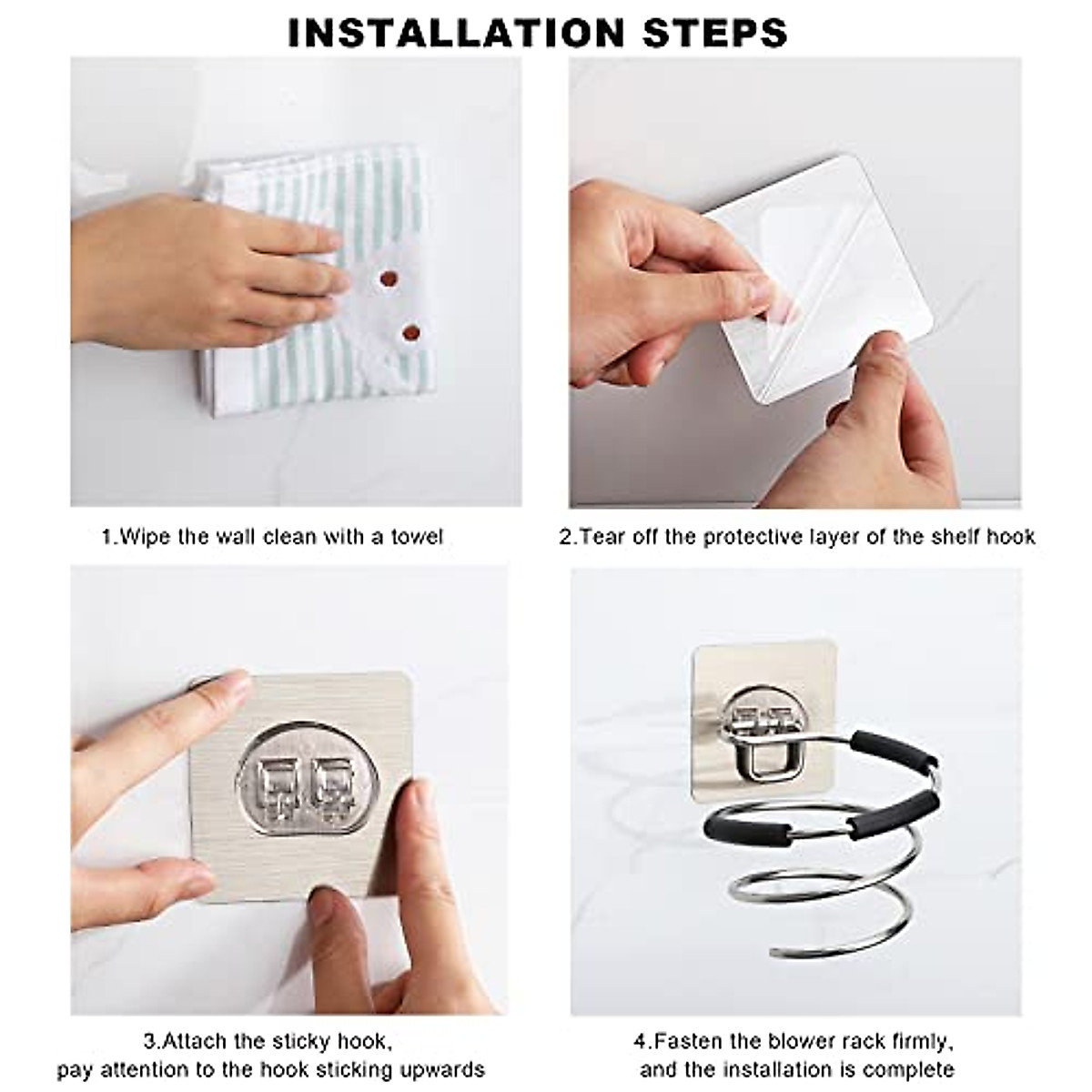 INSTALLATION STEPS

1.Wipe the wall clean with a towel

2.Tear off the protective layer of the shelf hook

3.Attach the sticky hook, pay attention to the hook sticking upwards

4.Fasten the blower rack firmly, and the installation is complete