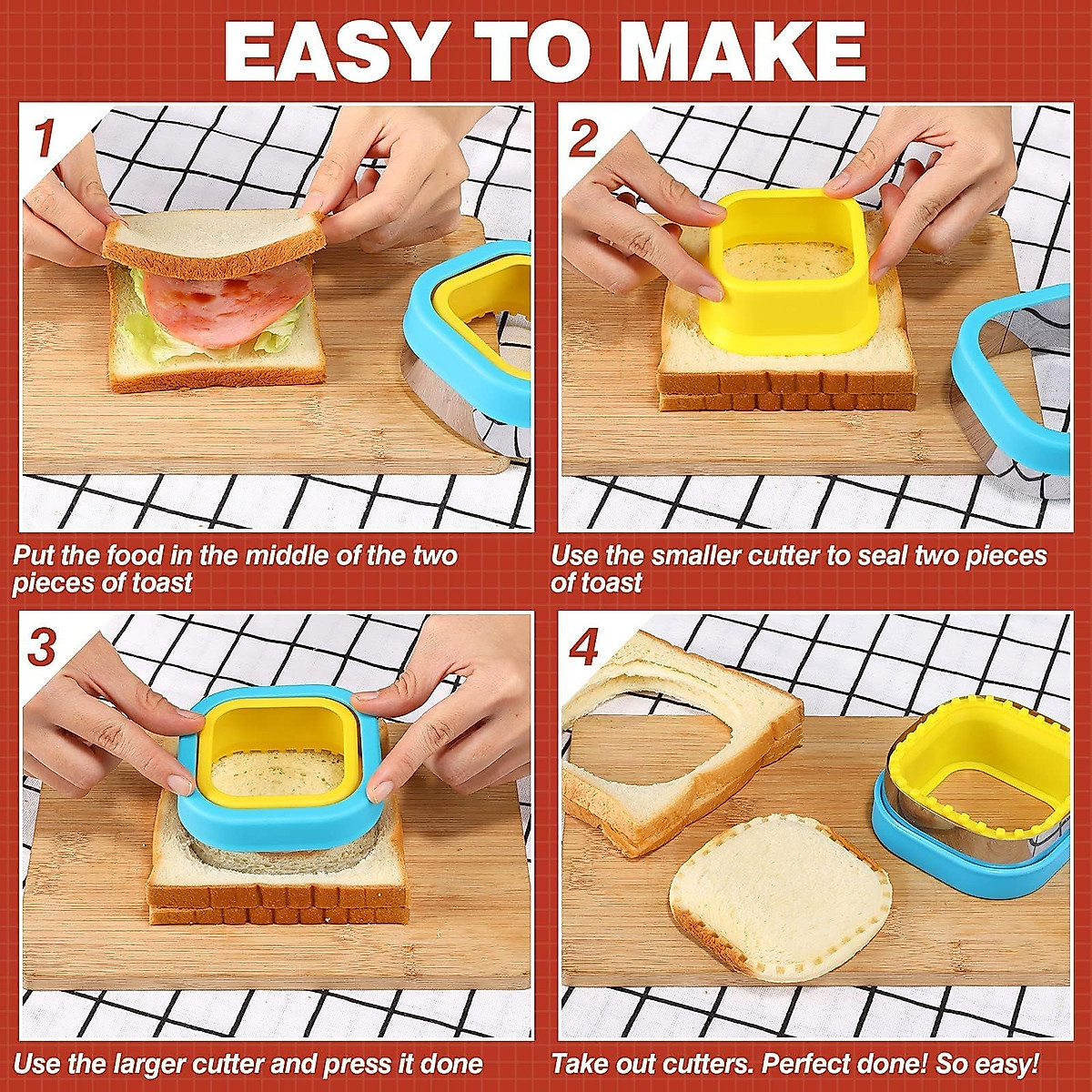 EASY TO MAKE

1

Put the food in the middle of the two pieces of toast

2

Use the smaller cutter to seal two pieces of toast

3

Use the larger cutter and press it done

4

Take out cutters. Perfect done! So easy!