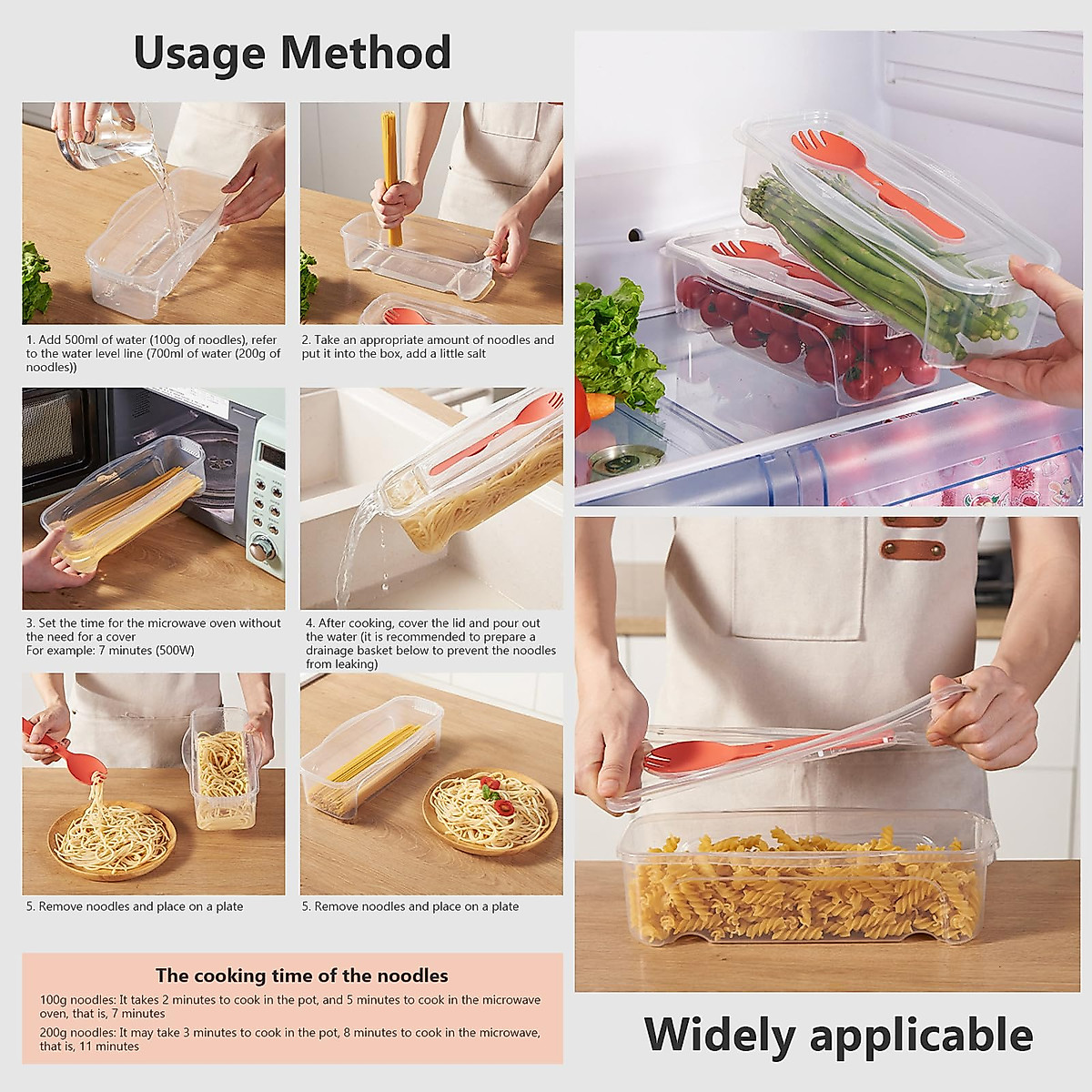 Usage Method

1. Add 500ml of water (100g of noodles), refer to the water level line (700ml of water (200g of noodles))

2. Take an appropriate amount of noodles and put it into the box, add a little salt

3. Set the time for the microwave oven without the need for a cover
For example: 7 minutes (500W)

4. After cooking, cover the lid and pour out the water (it is recommended to prepare a drainage basket below to prevent the noodles from leaking)

5. Remove noodles and place on a plate

5. Remove noodles and place on a plate

The cooking time of the noodles

100g noodles: It takes 2 minutes to cook in the pot, and 5 minutes to cook in the microwave oven, that is, 7 minutes

200g noodles: It may take 3 minutes to cook in the pot, 8 minutes to cook in the microwave, that is, 11 minutes

Widely applicable