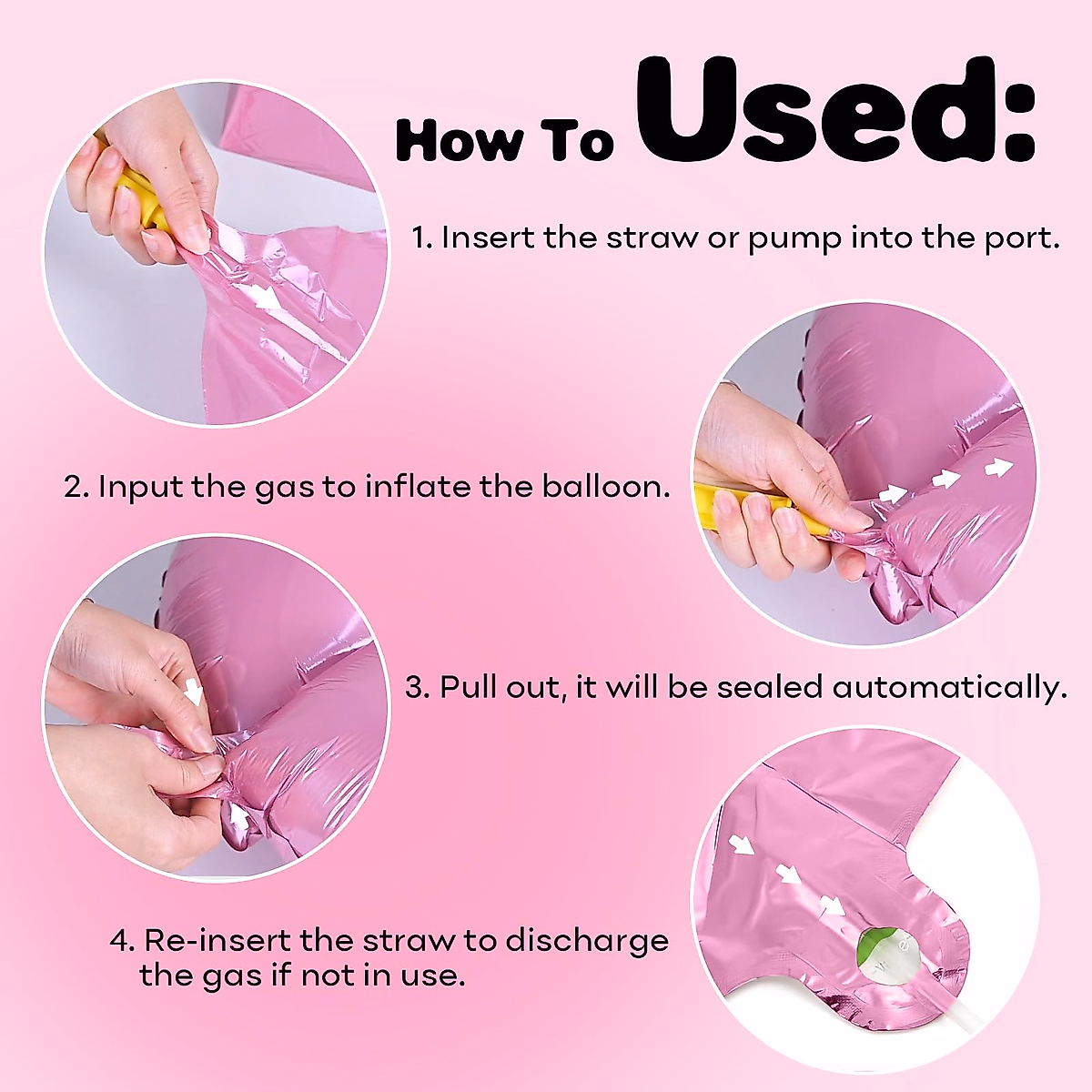 How To Used:

1. Insert the straw or pump into the port.

2. Input the gas to inflate the balloon.

3. Pull out, it will be sealed automatically.

4. Re-insert the straw to discharge the gas if not in use.