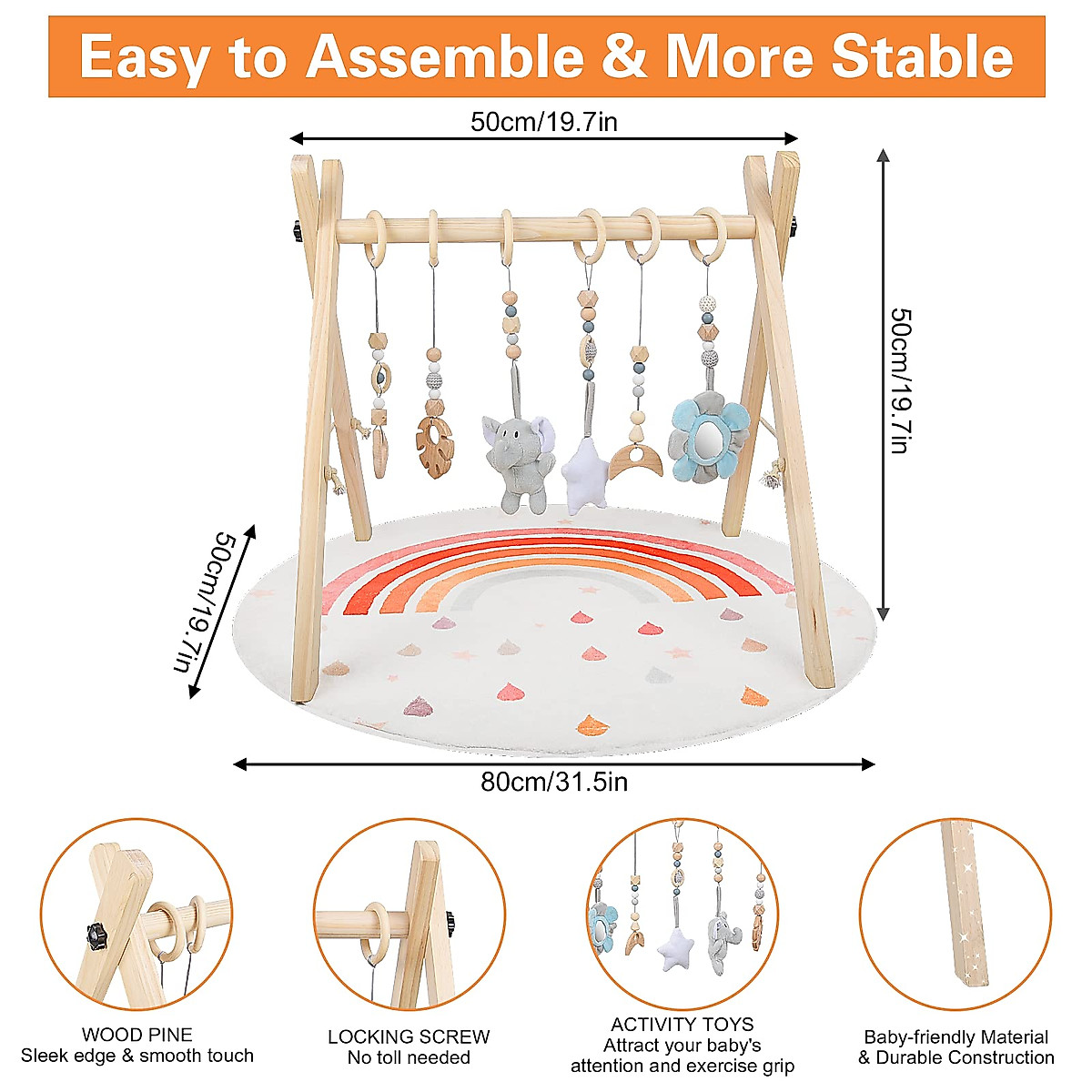 Easy to Assemble & More Stable

50cm/19.7in

50cm/19.7in

50cm/19.7in

80cm/31.5in

WOOD PINE
Sleek edge & smooth touch

LOCKING SCREW
No toll needed

ACTIVITY TOYS
Attract your baby's attention and exercise grip

Baby-friendly Material & Durable Construction