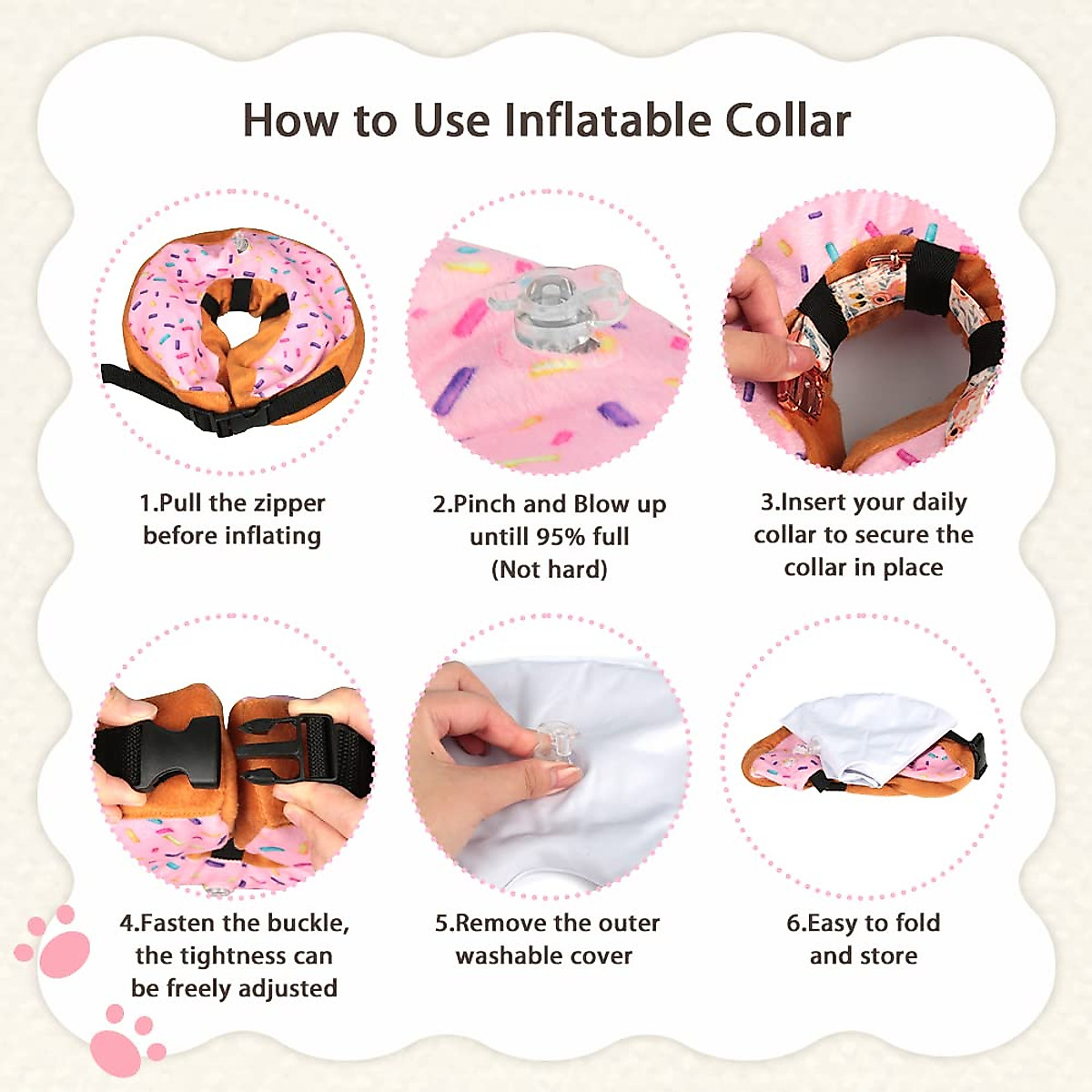 How to Use Inflatable Collar

1.Pull the zipper before inflating

2.Pinch and Blow up untill 95% full (Not hard)

3.Insert your daily collar to secure the collar in place

4.Fasten the buckle, the tightness can be freely adjusted

5.Remove the outer washable cover

6.Easy to fold and store