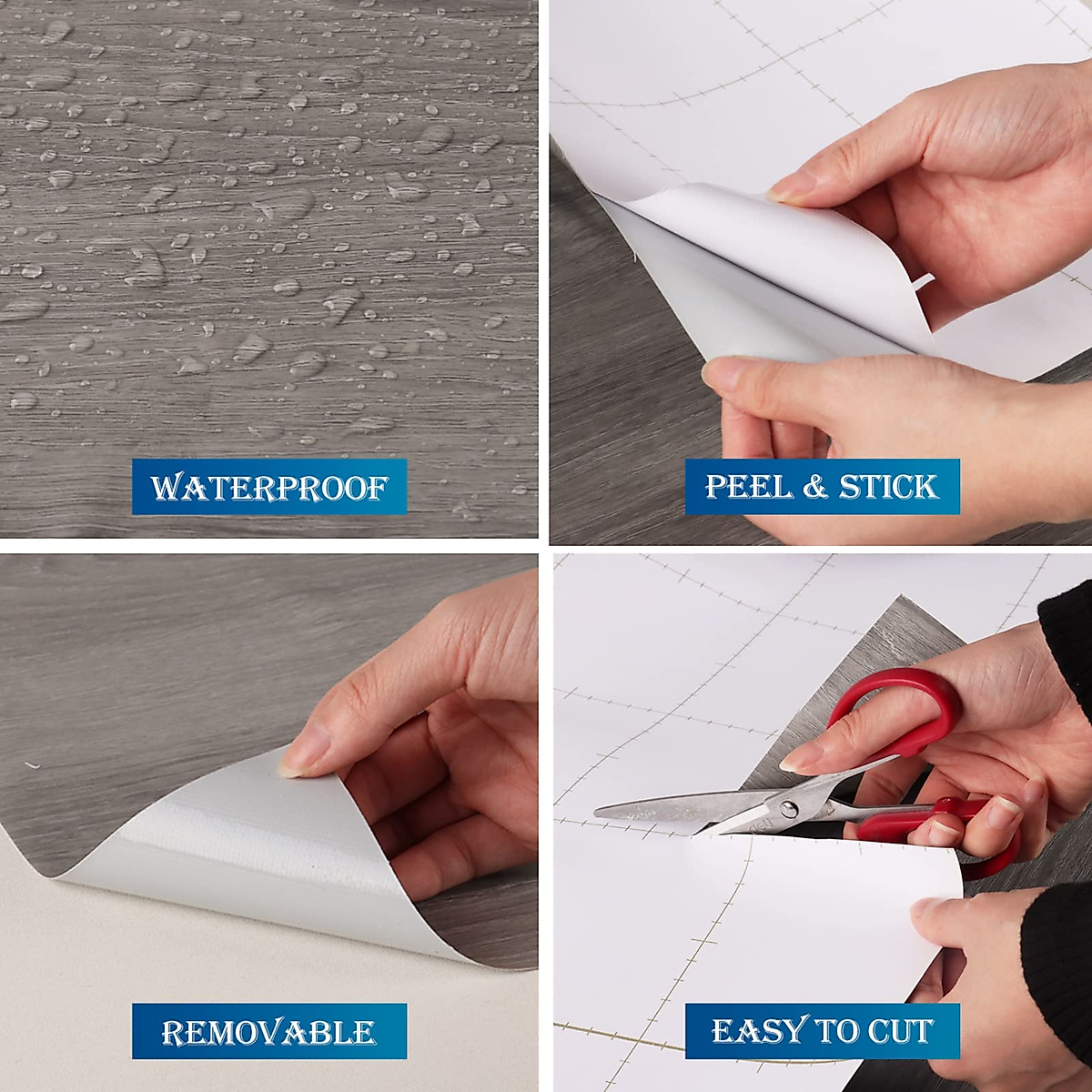 WATERPROOF

PEEL & STICK

REMOVABLE

EASY TO CUT