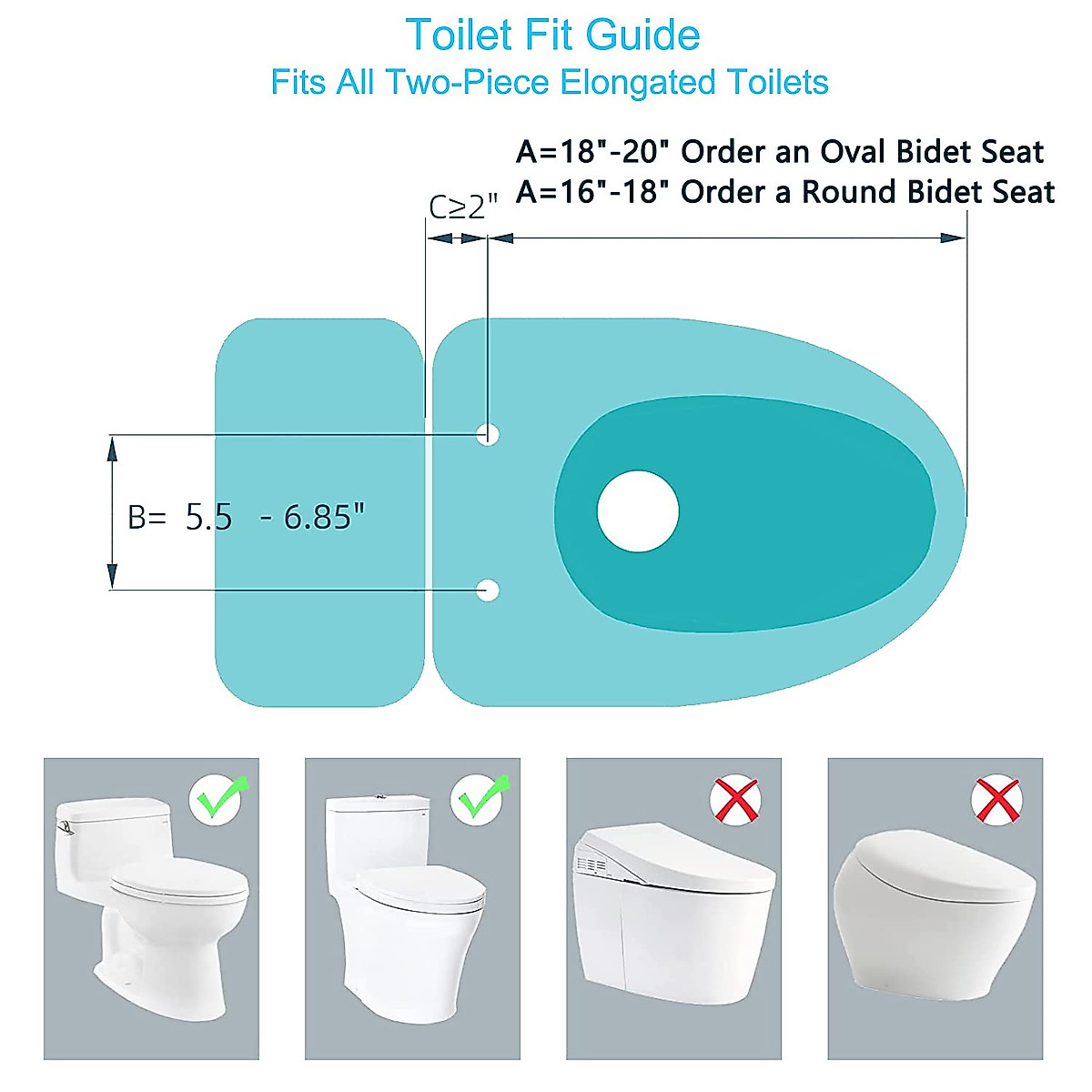 Toilet Fit Guide
Fits All Two-Piece Elongated Toilets

A=18"-20" Order an Oval Bidet Seat
A=16"-18" Order a Round Bidet Seat

C≥2"

B= 5.5 - 6.85"