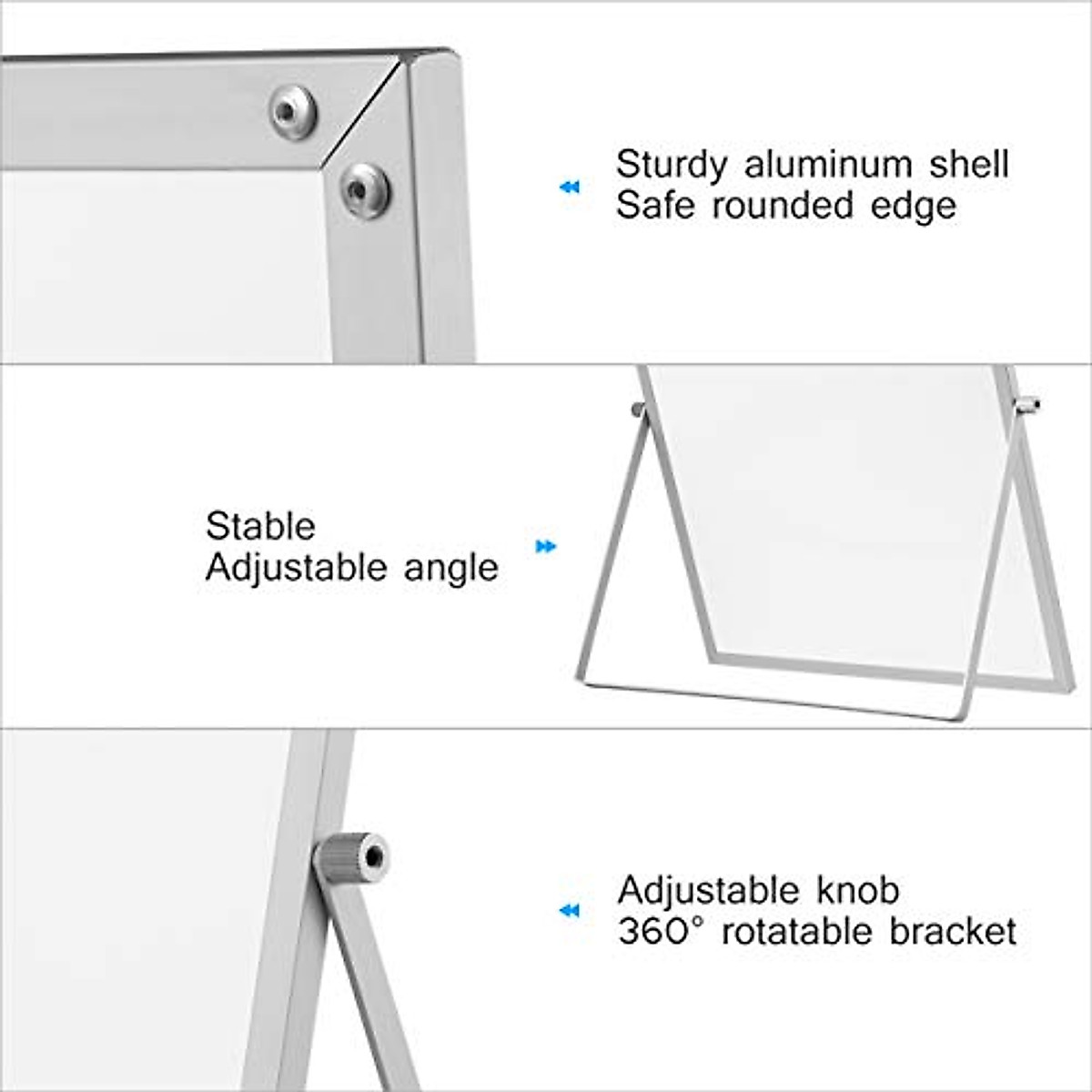 Sturdy aluminum shell
Safe rounded edge

Stable
Adjustable angle

Adjustable knob
360° rotatable bracket