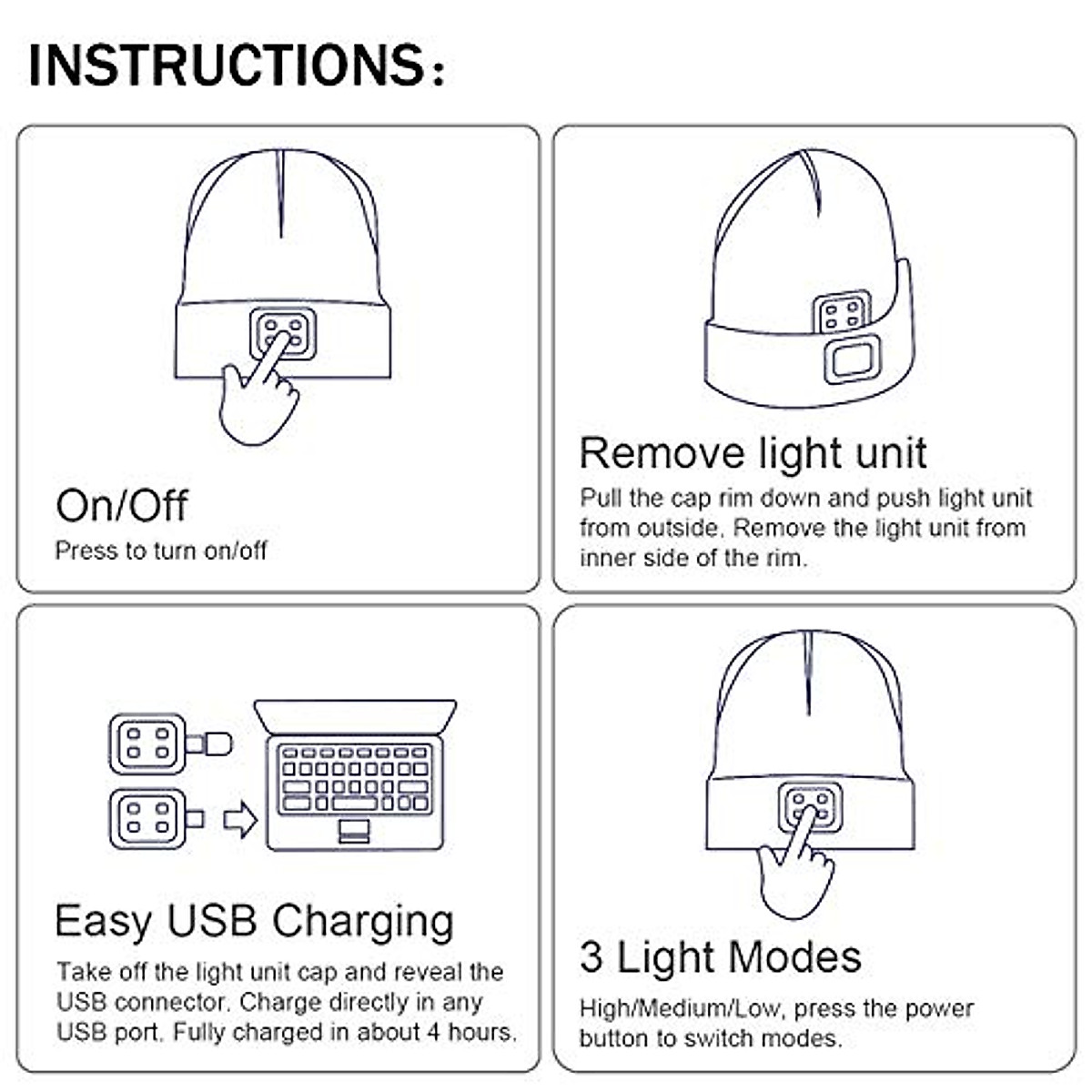 INSTRUCTIONS:

On/Off
Press to turn on/off

Remove light unit
Pull the cap rim down and push light unit from outside. Remove the light unit from inner side of the rim.

Easy USB Charging
Take off the light unit cap and reveal the USB connector. Charge directly in any USB port. Fully charged in about 4 hours.

3 Light Modes
High/Medium/Low, press the power button to switch modes.