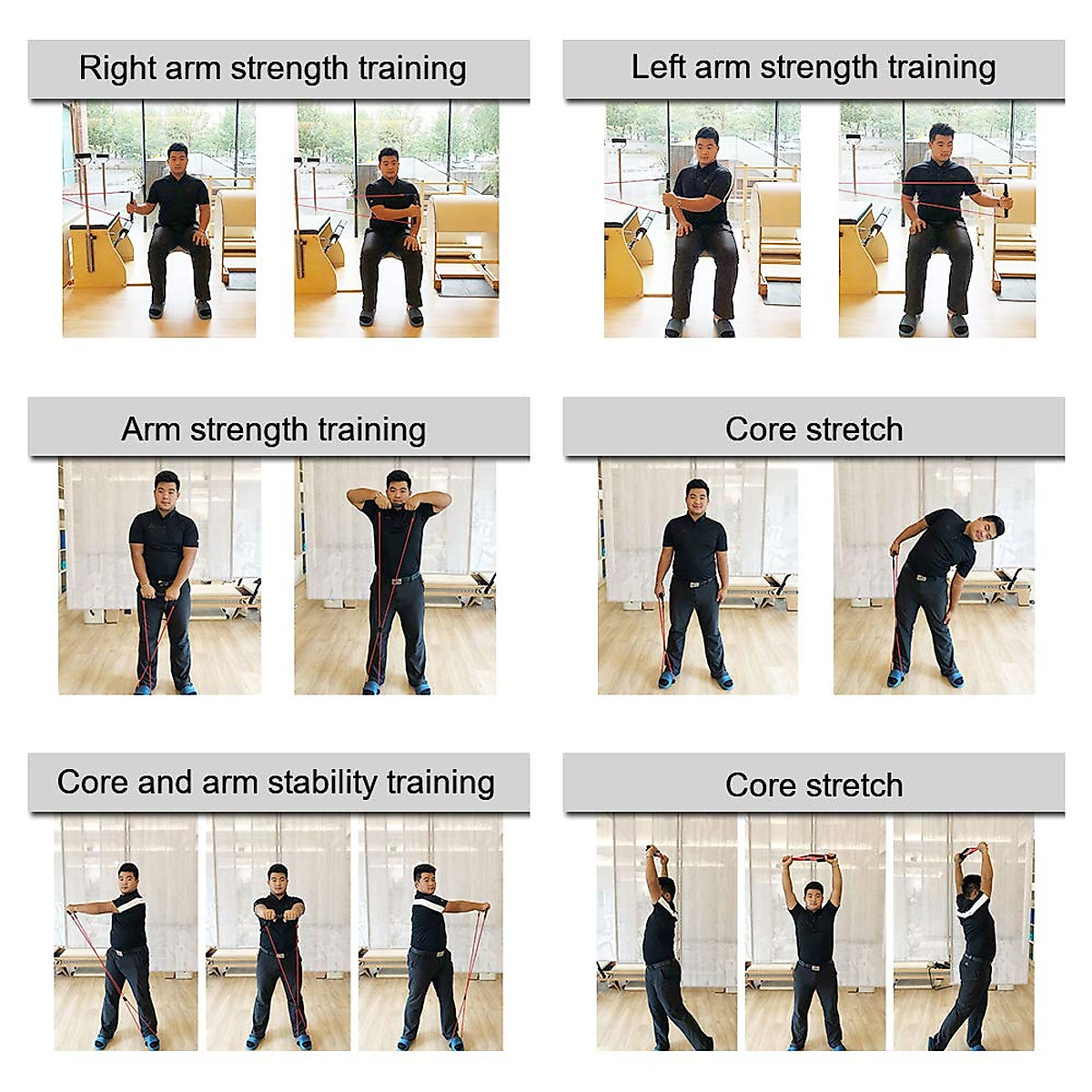 Right arm strength training

Left arm strength training

Arm strength training

Core stretch

Core and arm stability training

Core stretch