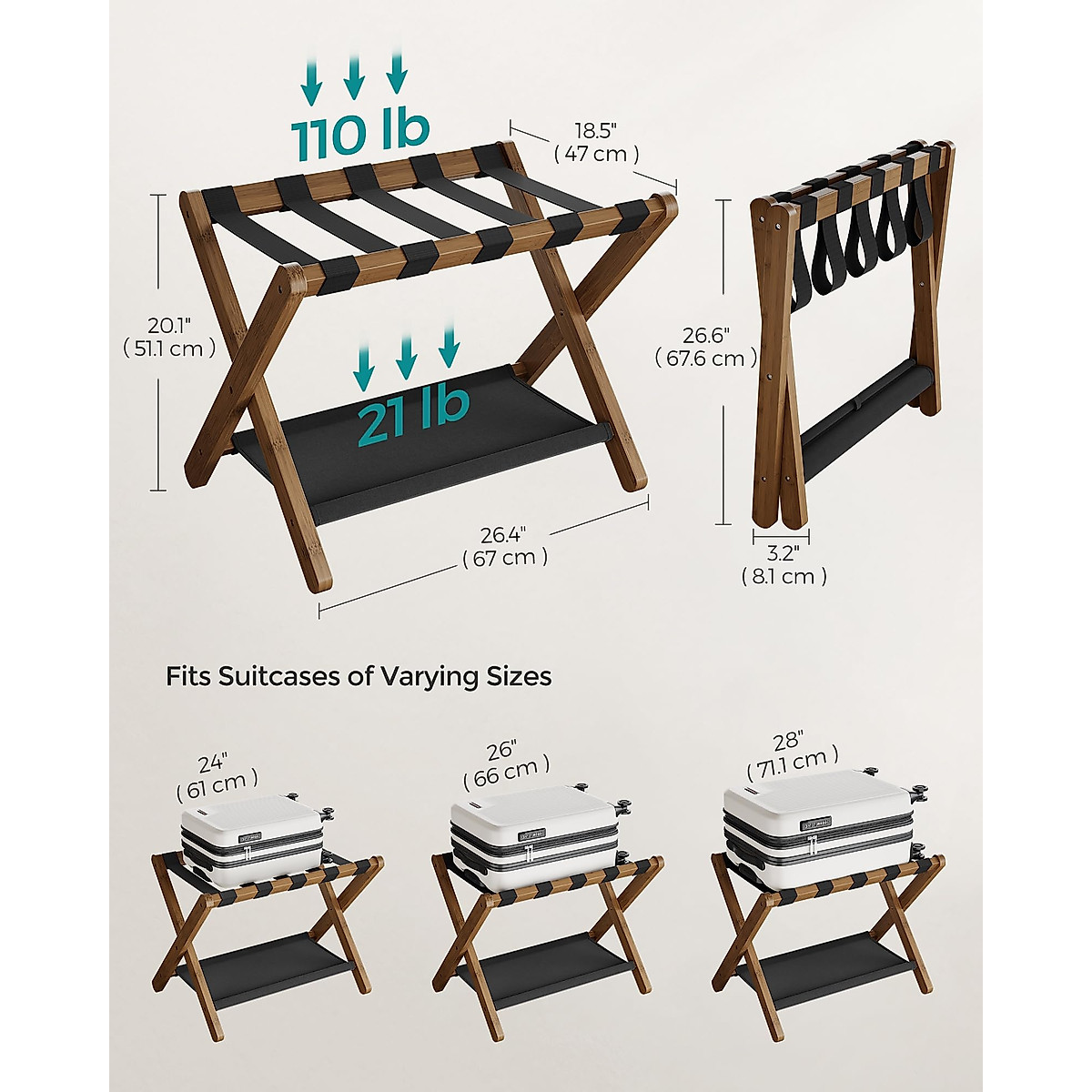 110 lb

18.5"
( 47 cm )

20.1"
( 51.1 cm )

21 lb

26.4"
( 67 cm )

26.6"
( 67.6 cm )

3.2"
( 8.1 cm )

Fits Suitcases of Varying Sizes

24"
( 61 cm )

26"
( 66 cm )

28"
( 71.1 cm )