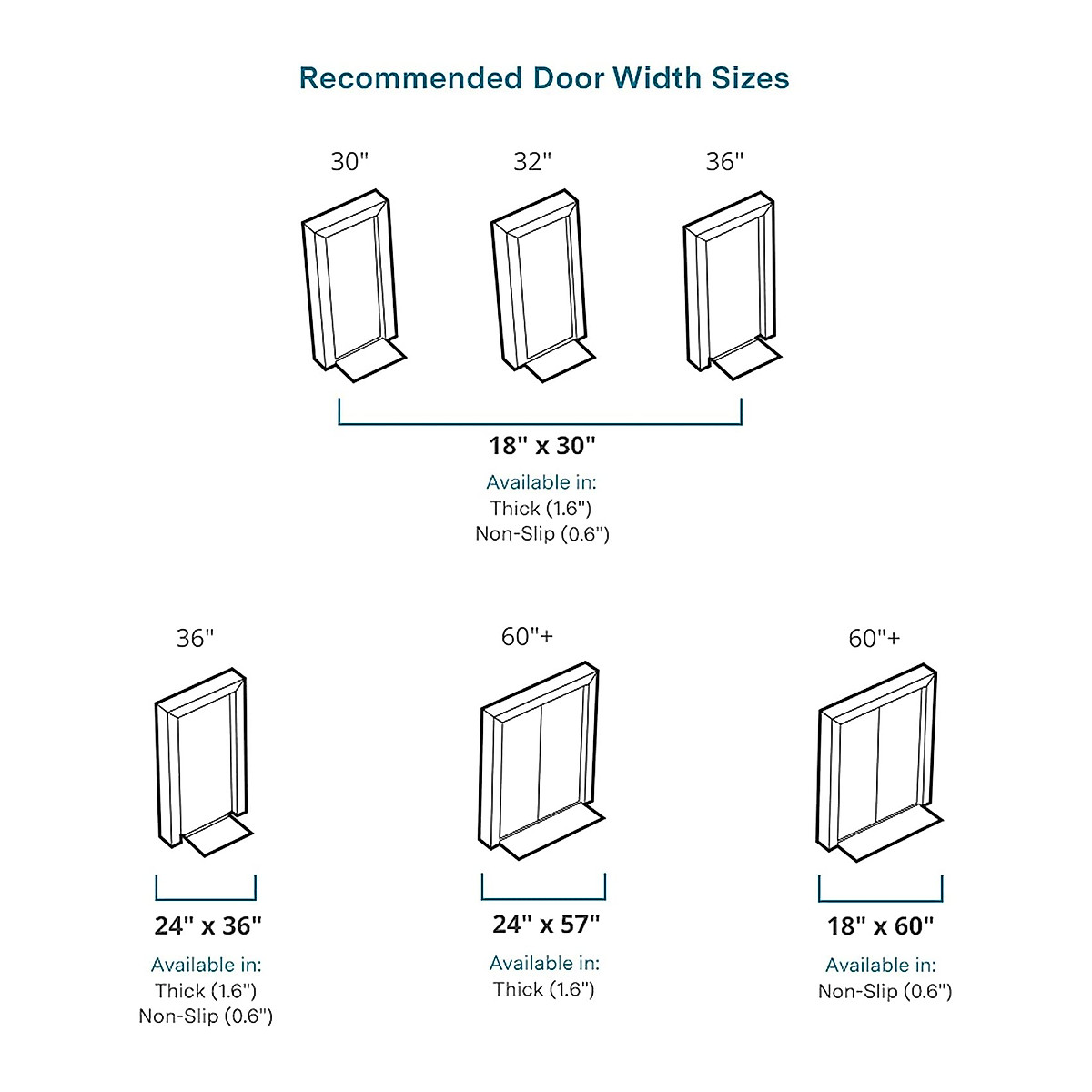 Recommended Door Width Sizes

30"

32"

36"

18" x 30"

Available in:
Thick (1.6")
Non-Slip (0.6")

36"

24" x 36"

Available in:
Thick (1.6")
Non-Slip (0.6")

60"+

24" x 57"

Available in:
Thick (1.6")

60"+

18" x 60"

Available in:
Non-Slip (0.6")