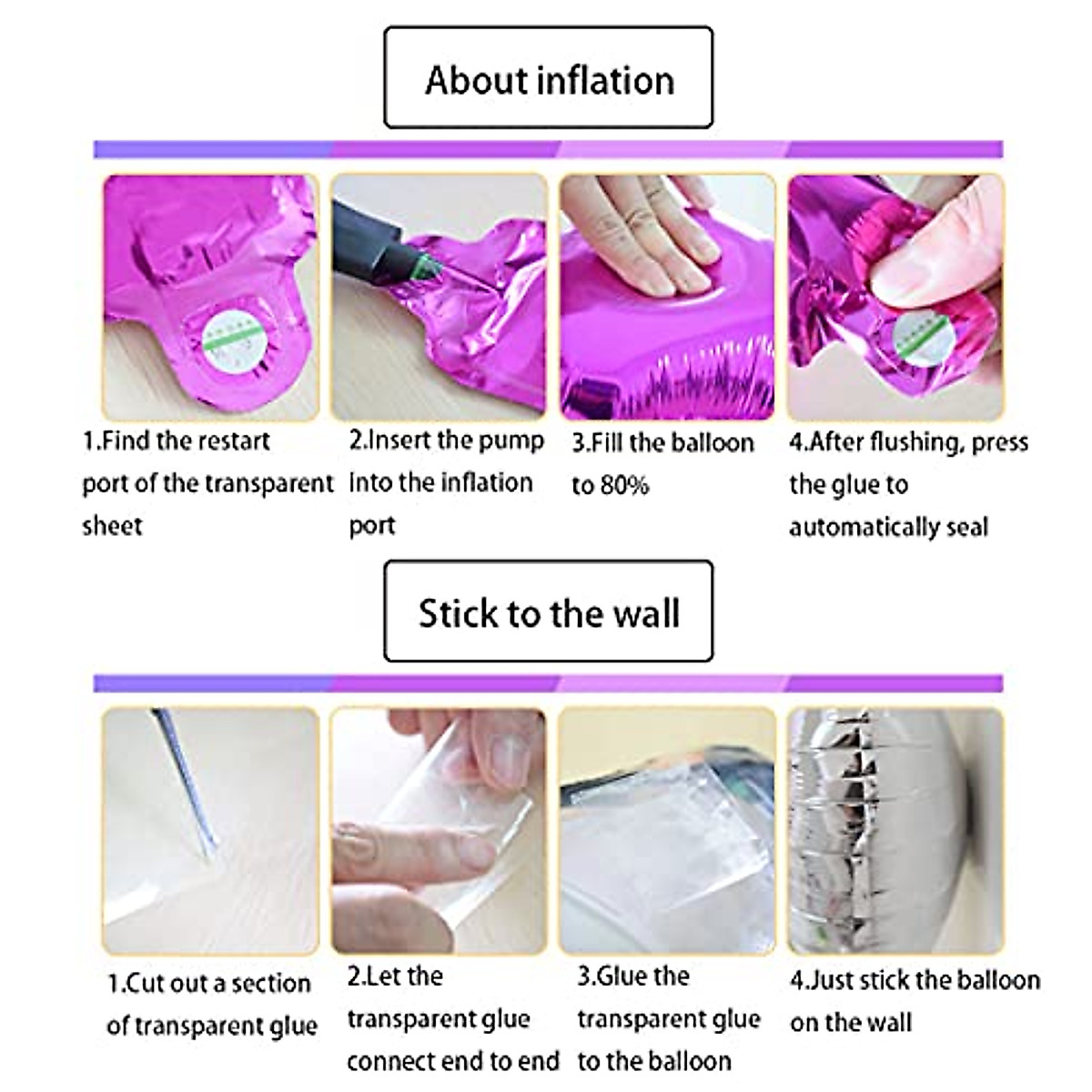 About inflation

1.Find the restart port of the transparent sheet

2.Insert the pump into the inflation port

3.Fill the balloon to 80%

4.After flushing, press the glue to automatically seal

Stick to the wall

1.Cut out a section of transparent glue

2.Let the transparent glue connect end to end

3.Glue the transparent glue to the balloon

4.Just stick the balloon on the wall