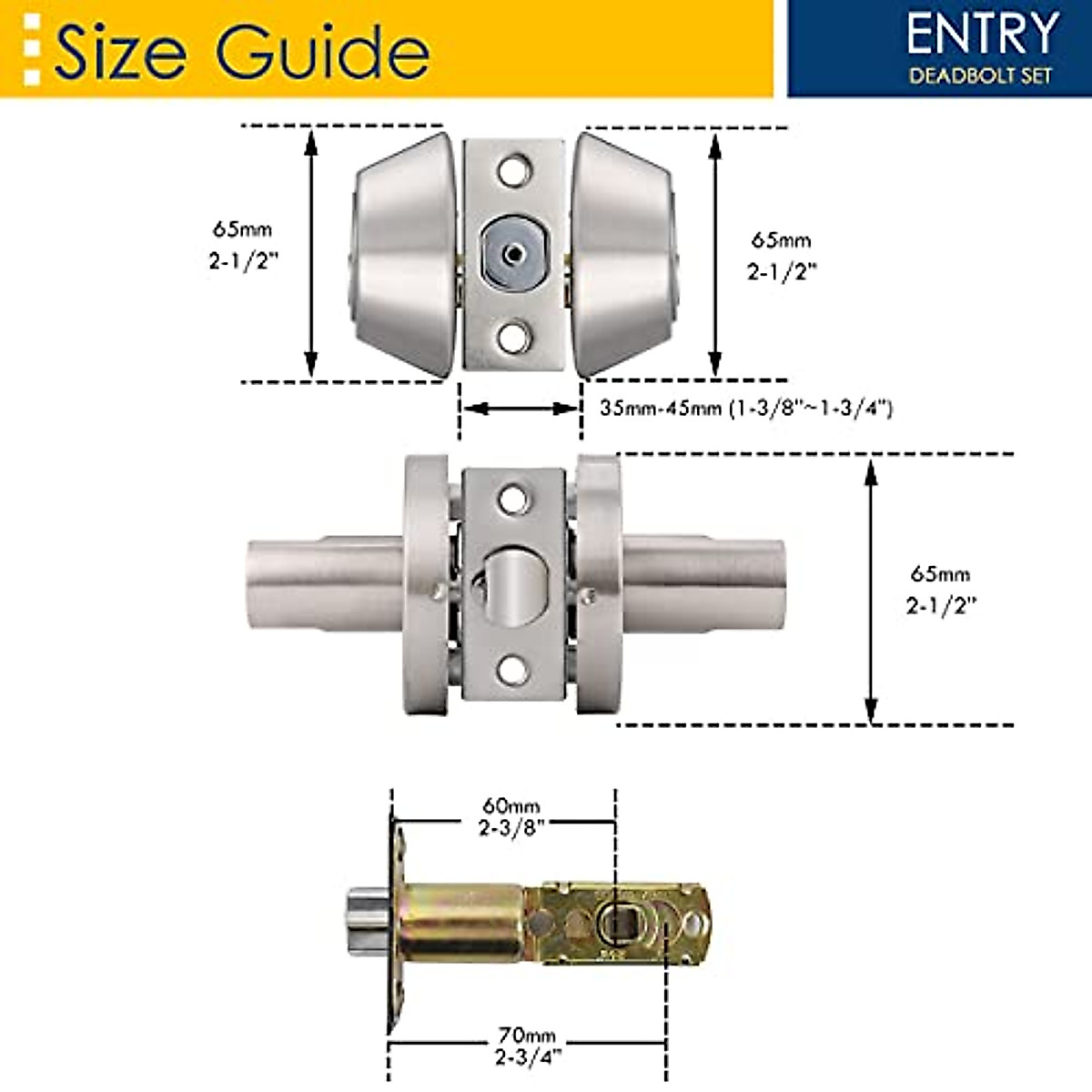 Size Guide

ENTRY
DEADBOLT SET

65mm
2-1/2"

65mm
2-1/2"

35mm-45mm (1-3/8"~1-3/4")

65mm
2-1/2"

60mm
2-3/8"

70mm
2-3/4"