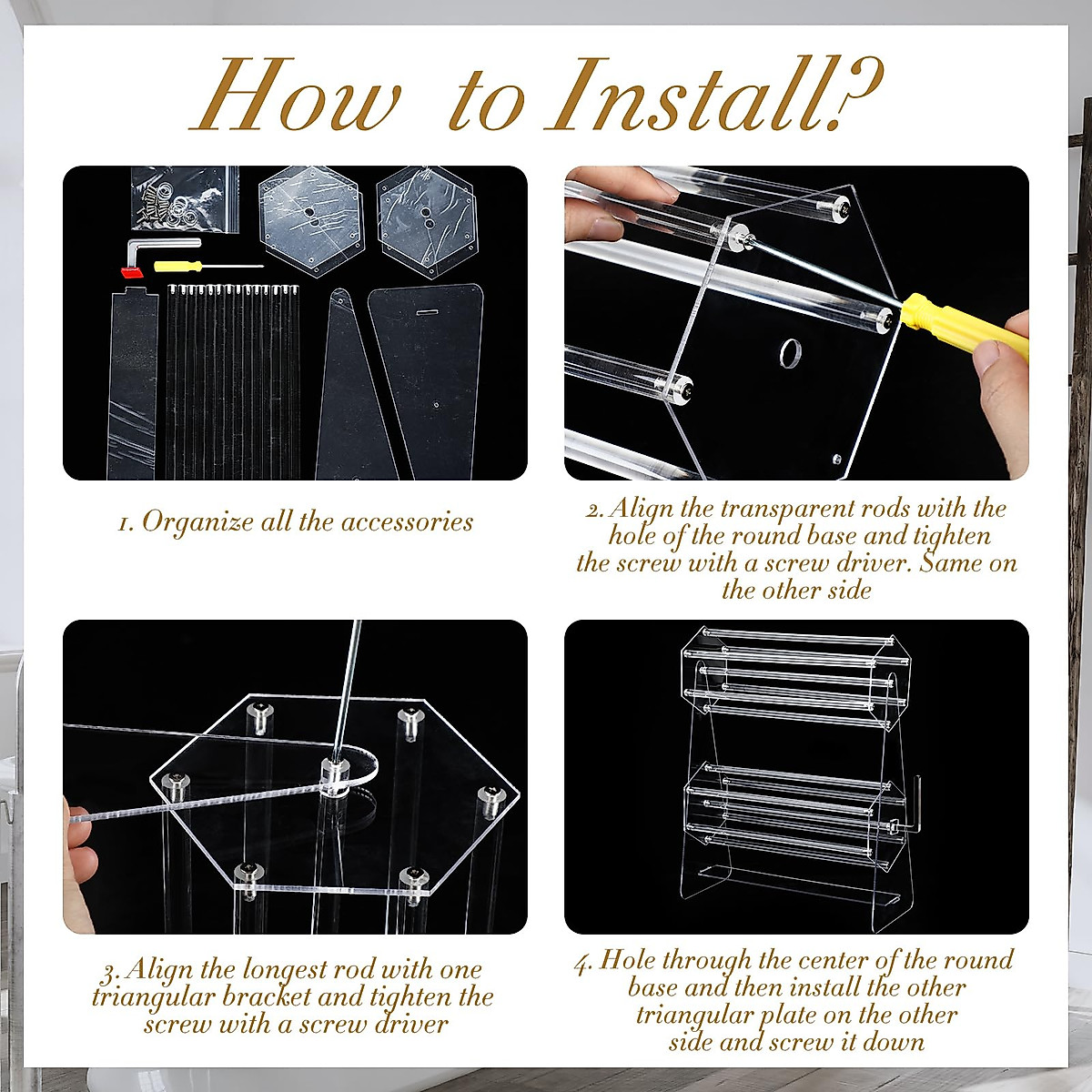 How to Install?

1. Organize all the accessories

2. Align the transparent rods with the hole of the round base and tighten the screw with a screw driver. Same on the other side

3. Align the longest rod with one triangular bracket and tighten the screw with a screw driver

4. Hole through the center of the round base and then install the other triangular plate on the other side and screw it down