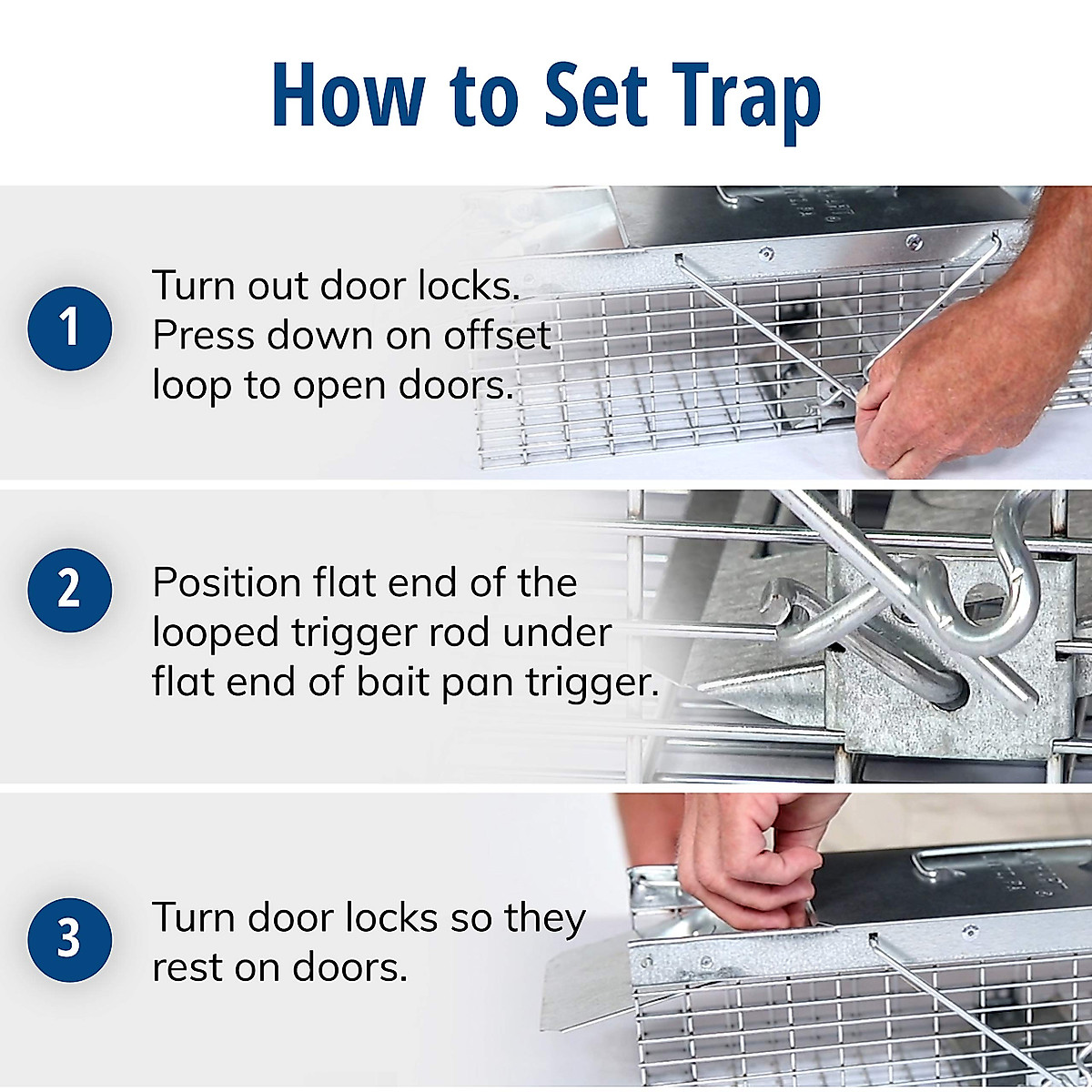 How to Set Trap

1

Turn out door locks. Press down on offset loop to open doors.

2

Position flat end of the looped trigger rod under flat end of bait pan trigger.

3

Turn door locks so they rest on doors.