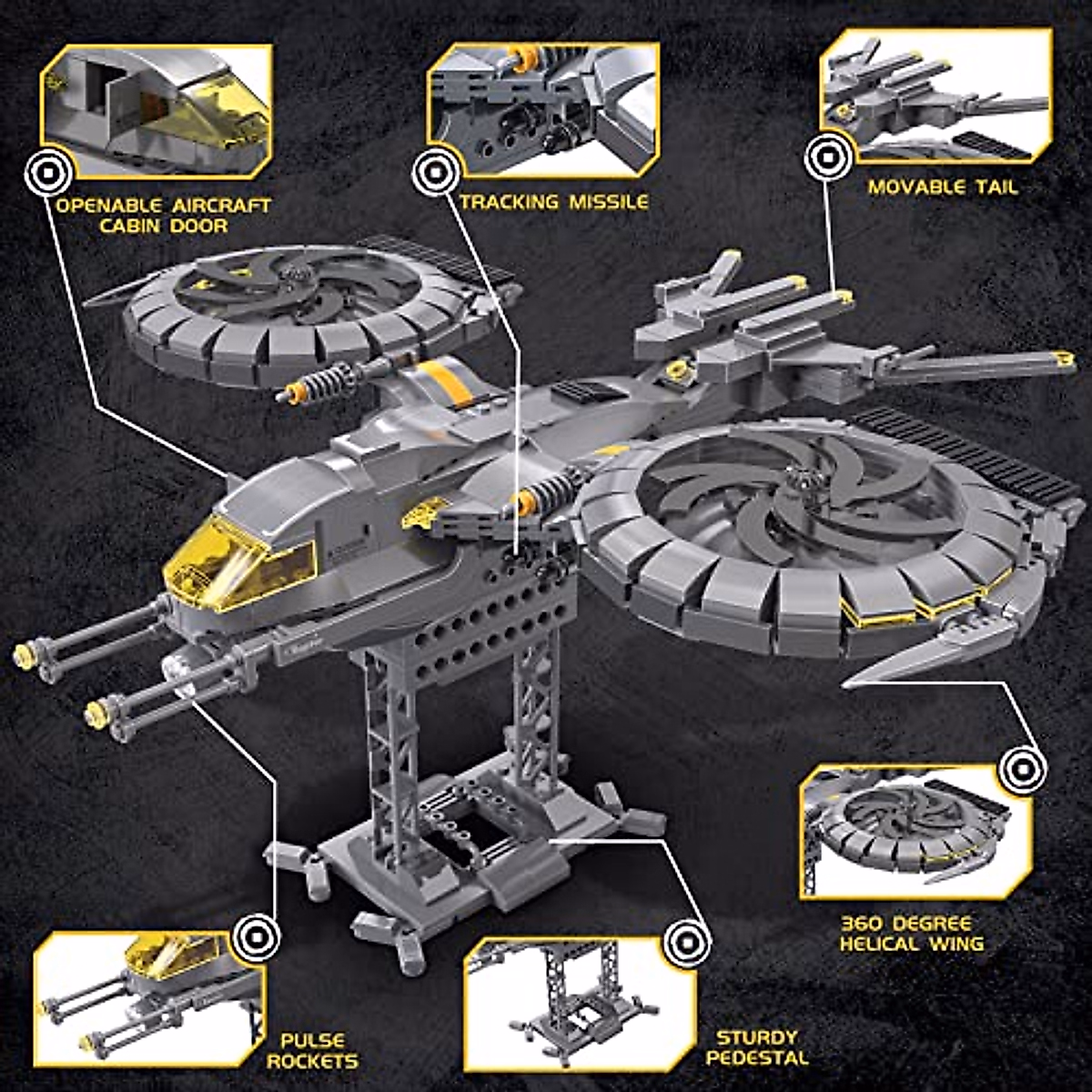 OPENABLE AIRCRAFT CABIN DOOR

TRACKING MISSILE

MOVABLE TAIL

360 DEGREE HELICAL WING

PULSE ROCKETS

STURDY PEDESTAL