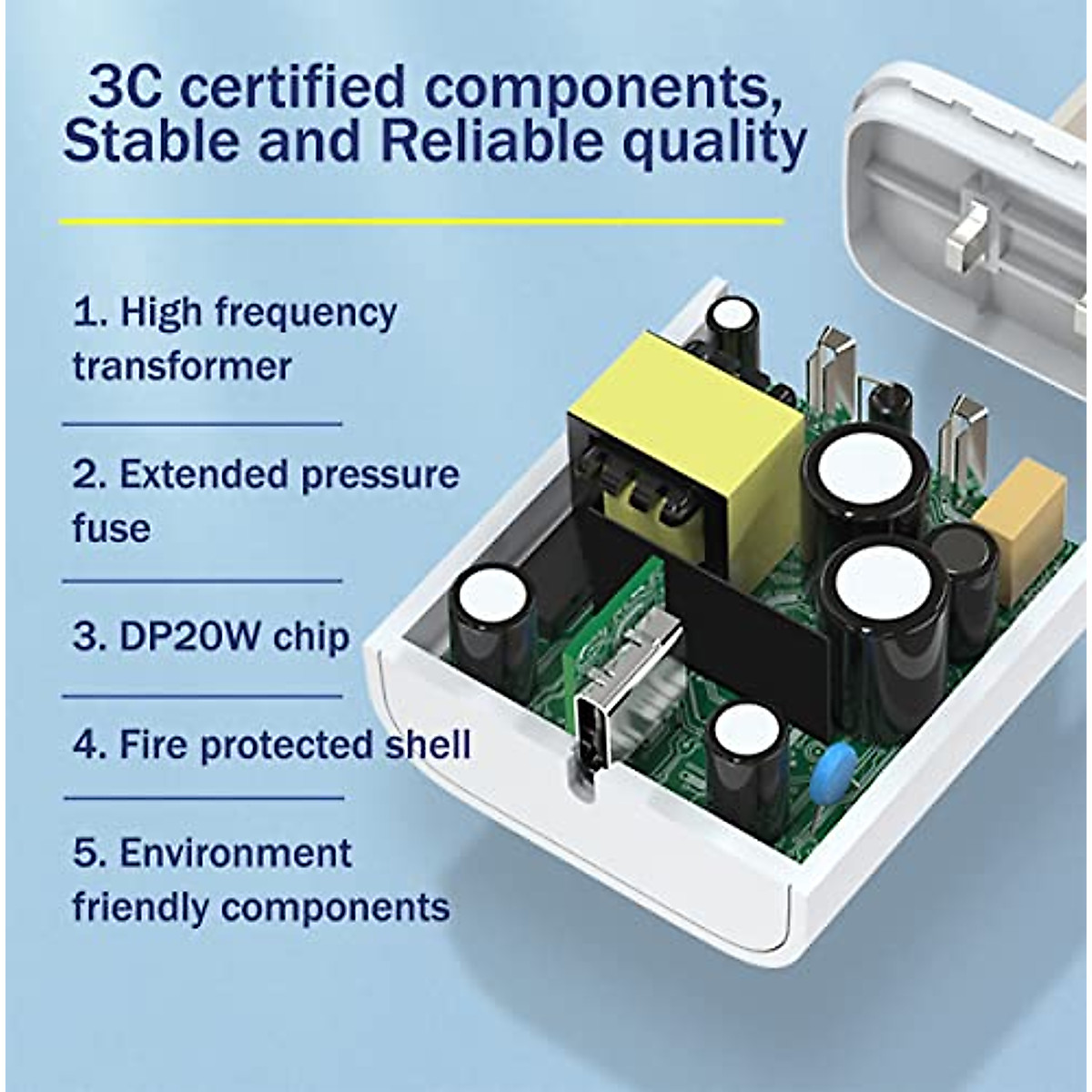 3C certified components, Stable and Reliable quality

1. High frequency transformer

2. Extended pressure fuse

3. DP20W chip

4. Fire protected shell

5. Environment friendly components