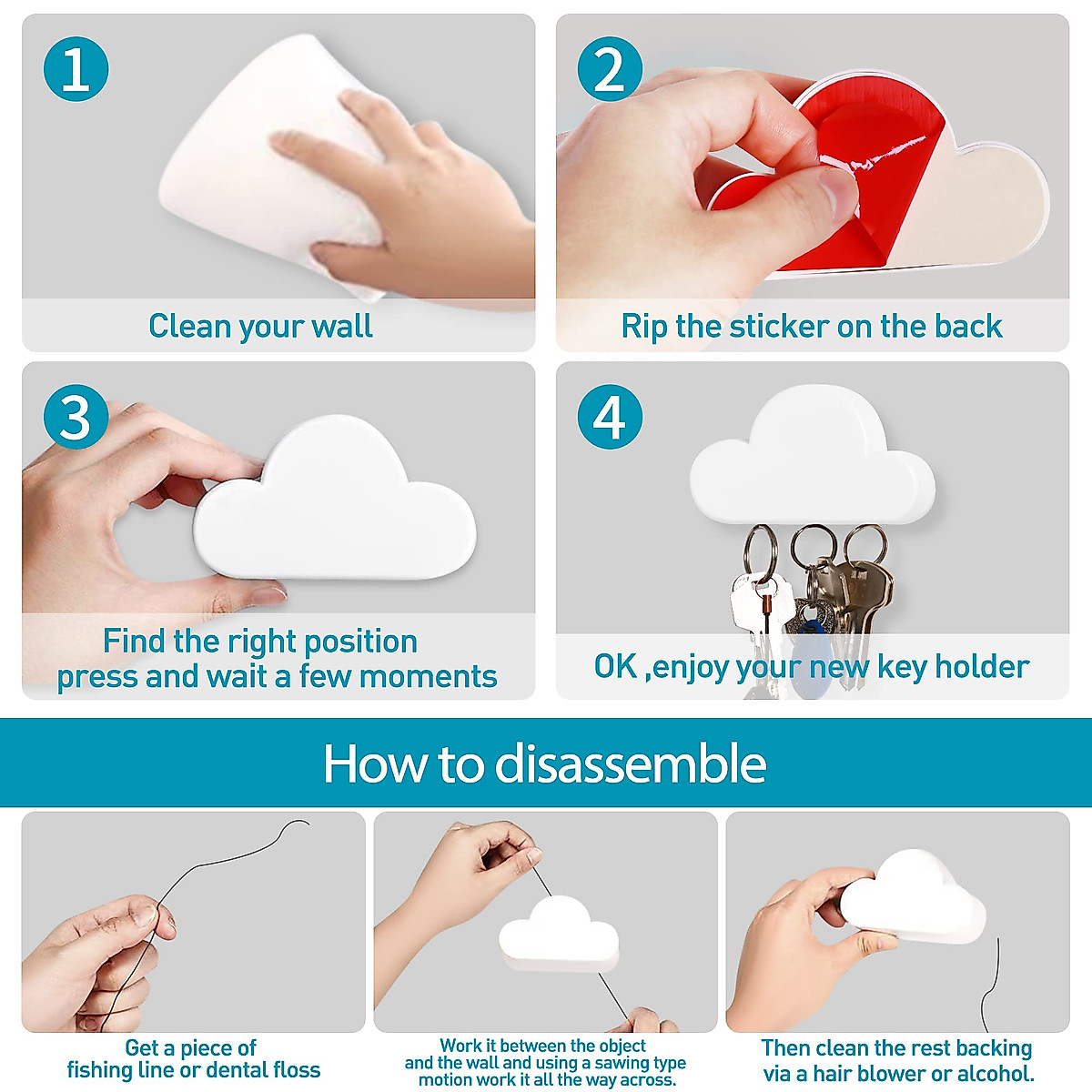 1

Clean your wall

2

Rip the sticker on the back

3

Find the right position
press and wait a few moments

4

OK ,enjoy your new key holder

How to disassemble

Get a piece of
fishing line or dental floss

Work it between the object
and the wall and using a sawing type
motion work it all the way across.

Then clean the rest backing
via a hair blower or alcohol.