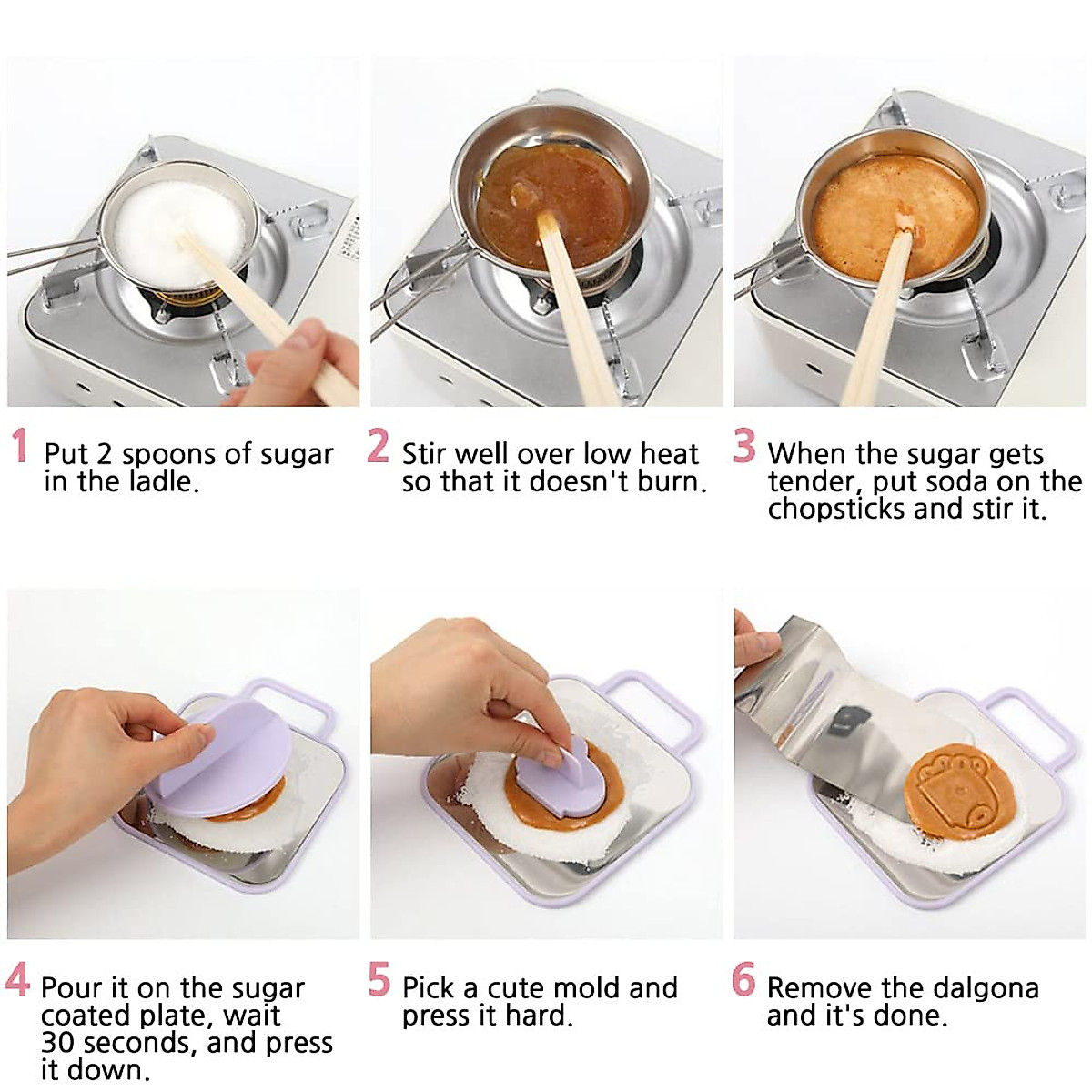 1 Put 2 spoons of sugar in the ladle.

2 Stir well over low heat so that it doesn't burn.

3 When the sugar gets tender, put soda on the chopsticks and stir it.

4 Pour it on the sugar coated plate, wait 30 seconds, and press it down.

5 Pick a cute mold and press it hard.

6 Remove the dalgona and it's done.