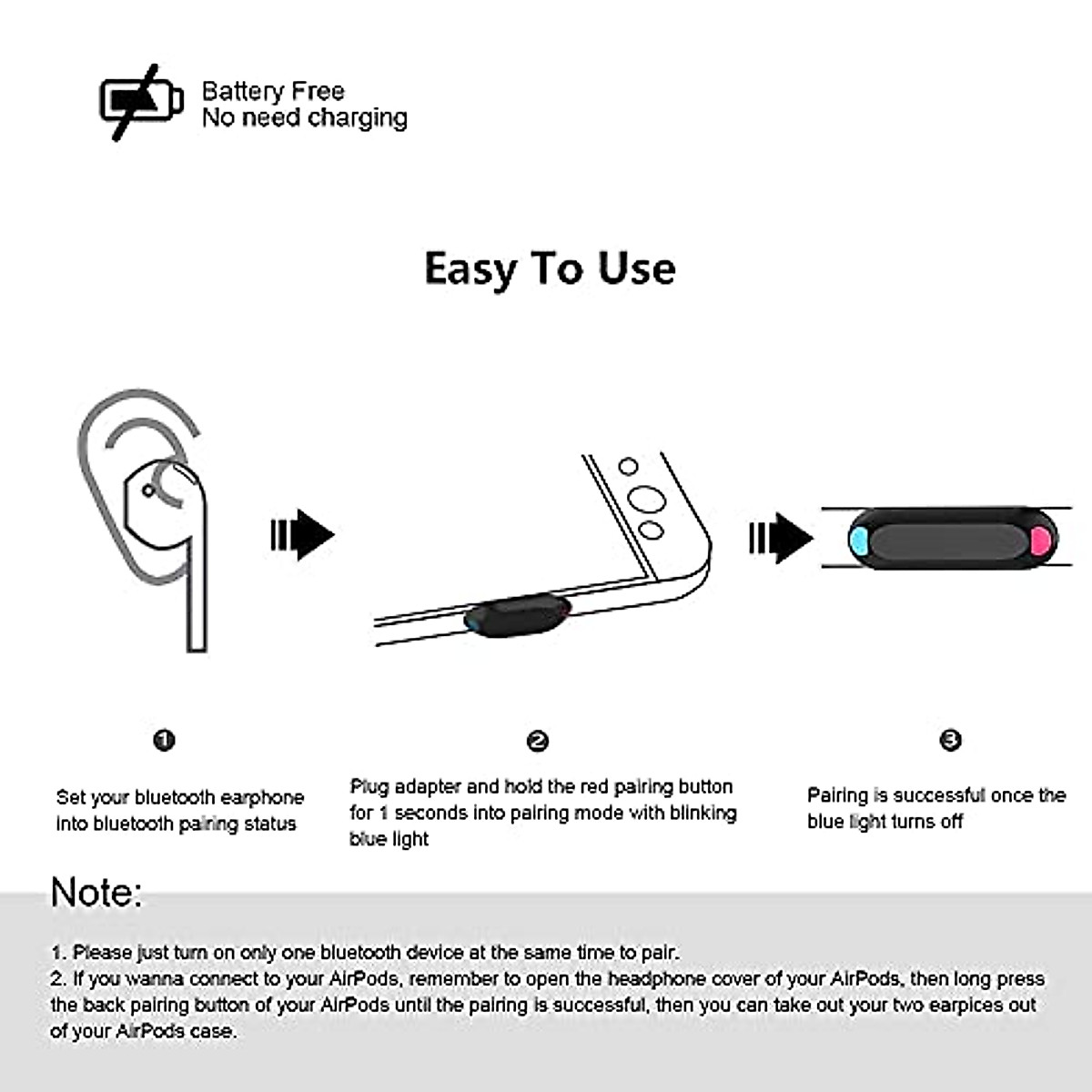 Battery Free
No need charging

Easy To Use

❶

Set your bluetooth earphone into bluetooth pairing status

❷

Plug adapter and hold the red pairing button for 1 seconds into pairing mode with blinking blue light

❸

Pairing is successful once the blue light turns off

Note:

1. Please just turn on only one bluetooth device at the same time to pair.
2. If you wanna connect to your AirPods, remember to open the headphone cover of your AirPods, then long press the back pairing button of your AirPods until the pairing is successful, then you can take out your two earpices out of your AirPods case.