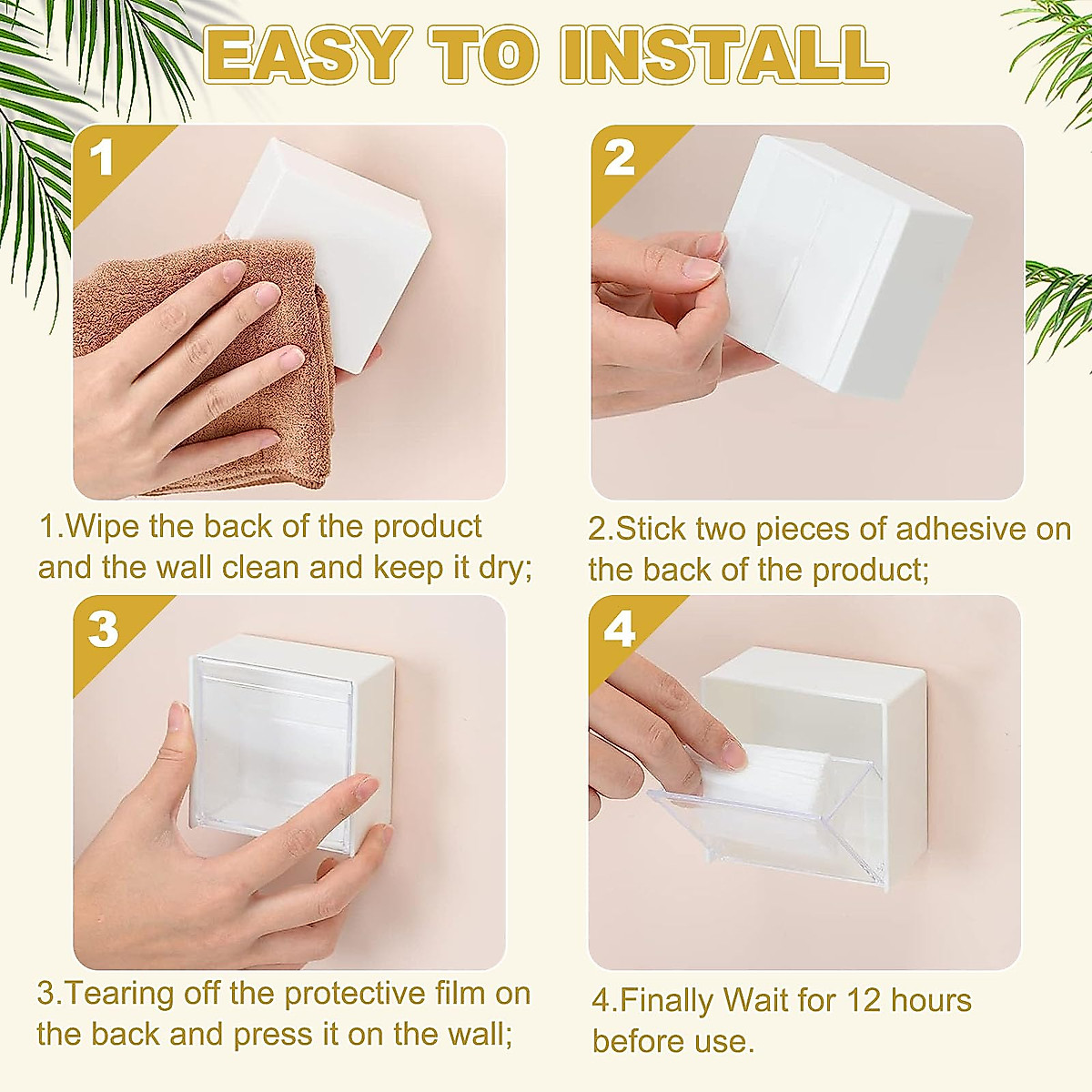 EASY TO INSTALL

1

1.Wipe the back of the product and the wall clean and keep it dry;

2

2.Stick two pieces of adhesive on the back of the product;

3

3.Tearing off the protective film on the back and press it on the wall;

4

4.Finally Wait for 12 hours before use.