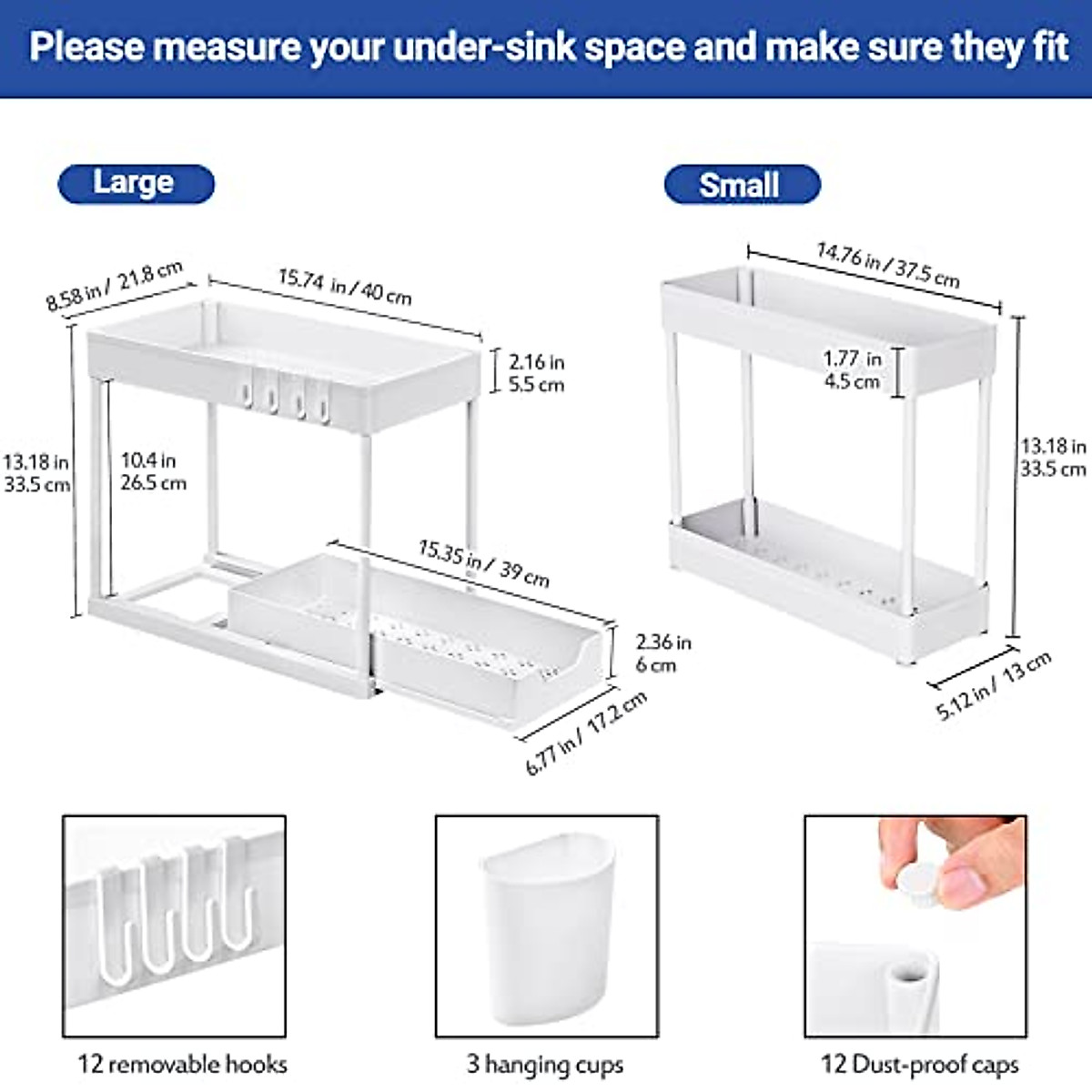 Please measure your under-sink space and make sure they fit

Large

8.58 in / 21.8 cm
15.74 in / 40 cm
2.16 in
5.5 cm
13.18 in
33.5 cm
10.4 in
26.5 cm
15.35 in / 39 cm
2.36 in
6 cm
6.77 in / 17.2 cm

Small

14.76 in / 37.5 cm
1.77 in
4.5 cm
13.18 in
33.5 cm
5.12 in / 13 cm

12 removable hooks

3 hanging cups

12 Dust-proof caps