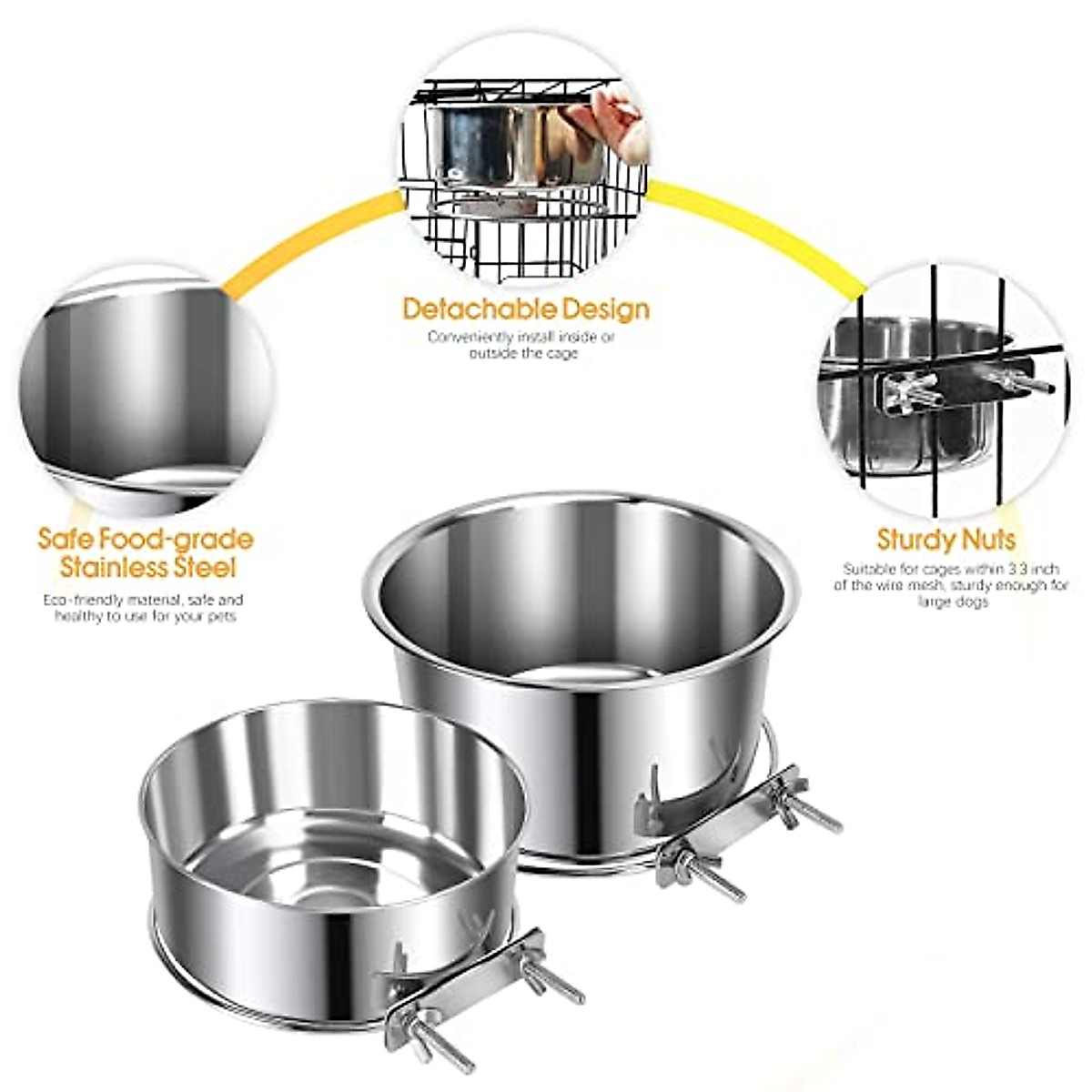 Detachable Design

Conveniently install inside or outside the cage

Safe Food-grade Stainless Steel

Eco-friendly material, safe and healthy to use for your pets

Sturdy Nuts

Suitable for cages within 3.3 inch of the wire mesh, sturdy enough for large dogs