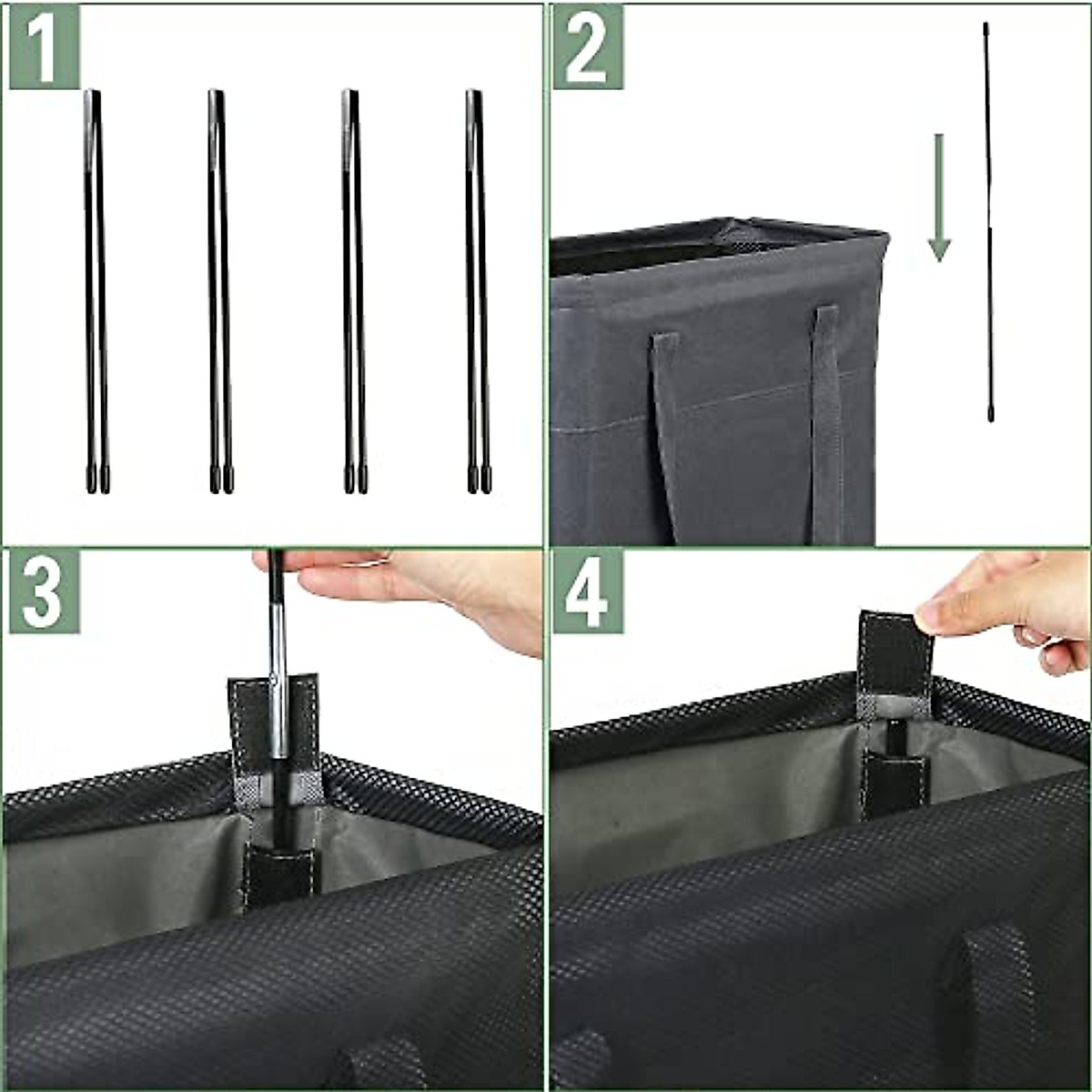 1

2

3

4