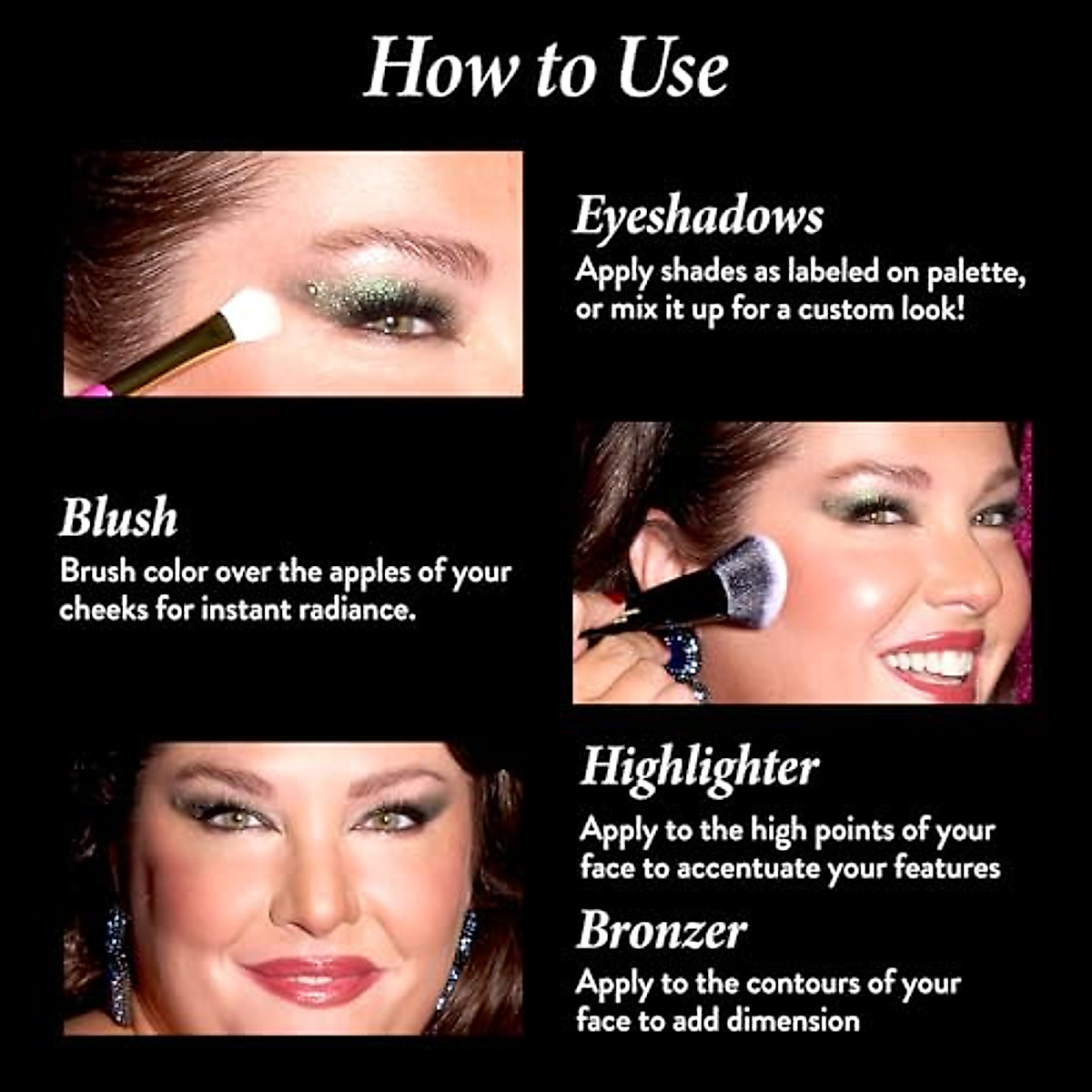 How to Use

Eyeshadows
Apply shades as labeled on palette, or mix it up for a custom look!

Blush
Brush color over the apples of your cheeks for instant radiance.

Highlighter
Apply to the high points of your face to accentuate your features

Bronzer
Apply to the contours of your face to add dimension