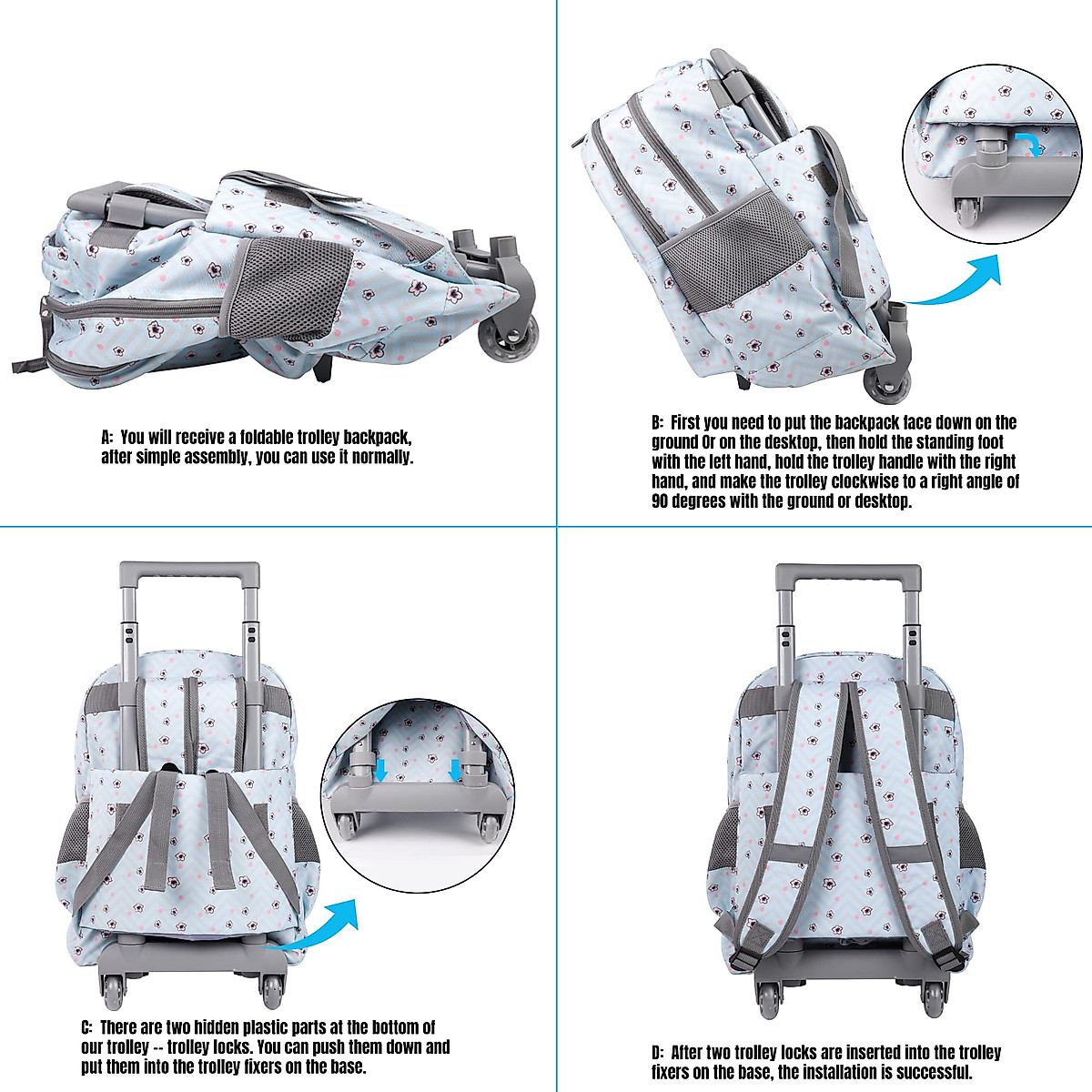 A: You will receive a foldable trolley backpack, after simple assembly, you can use it normally.

B: First you need to put the backpack face down on the ground Or on the desktop, then hold the standing foot with the left hand, hold the trolley handle with the right hand, and make the trolley clockwise to a right angle of 90 degrees with the ground or desktop.

C: There are two hidden plastic parts at the bottom of our trolley -- trolley locks. You can push them down and put them into the trolley fixers on the base.

D: After two trolley locks are inserted into the trolley fixers on the base, the installation is successful.