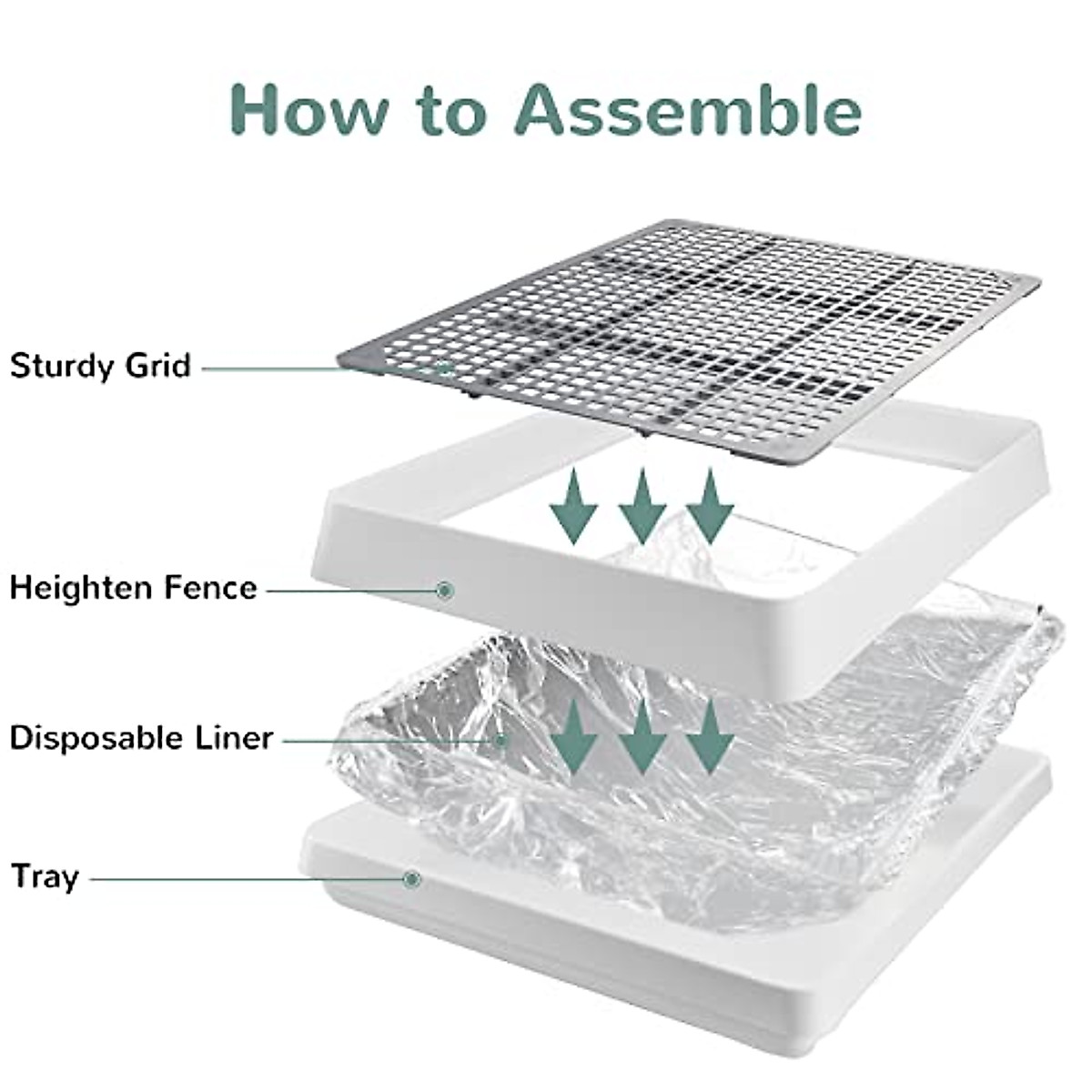 How to Assemble

Sturdy Grid

Heighten Fence

Disposable Liner

Tray