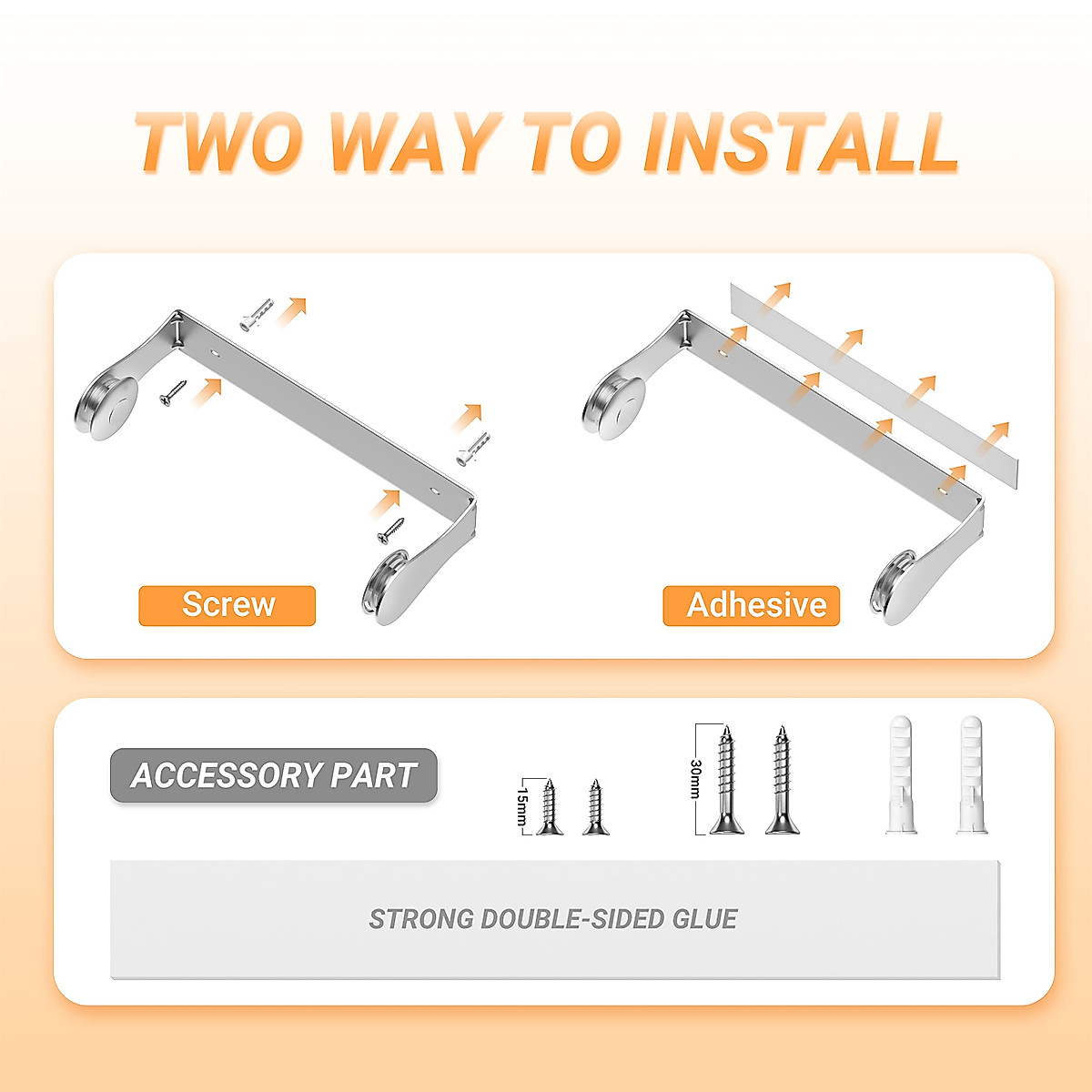 TWO WAY TO INSTALL

Screw

Adhesive

ACCESSORY PART

15mm

30mm

STRONG DOUBLE-SIDED GLUE