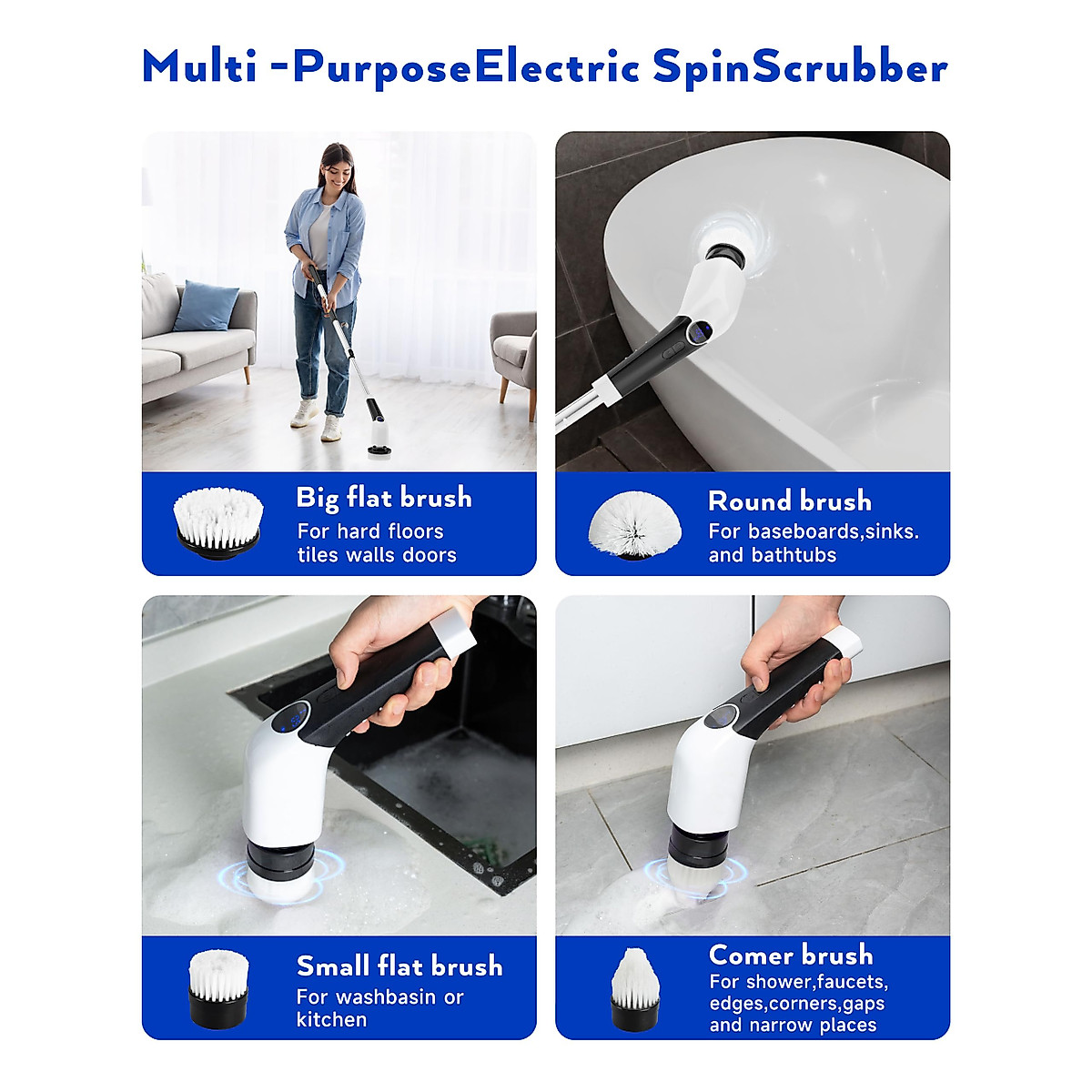 Multi -PurposeElectric SpinScrubber

Big flat brush
For hard floors tiles walls doors

Round brush
For baseboards,sinks. and bathtubs

Small flat brush
For washbasin or kitchen

Comer brush
For shower,faucets, edges,corners,gaps and narrow places