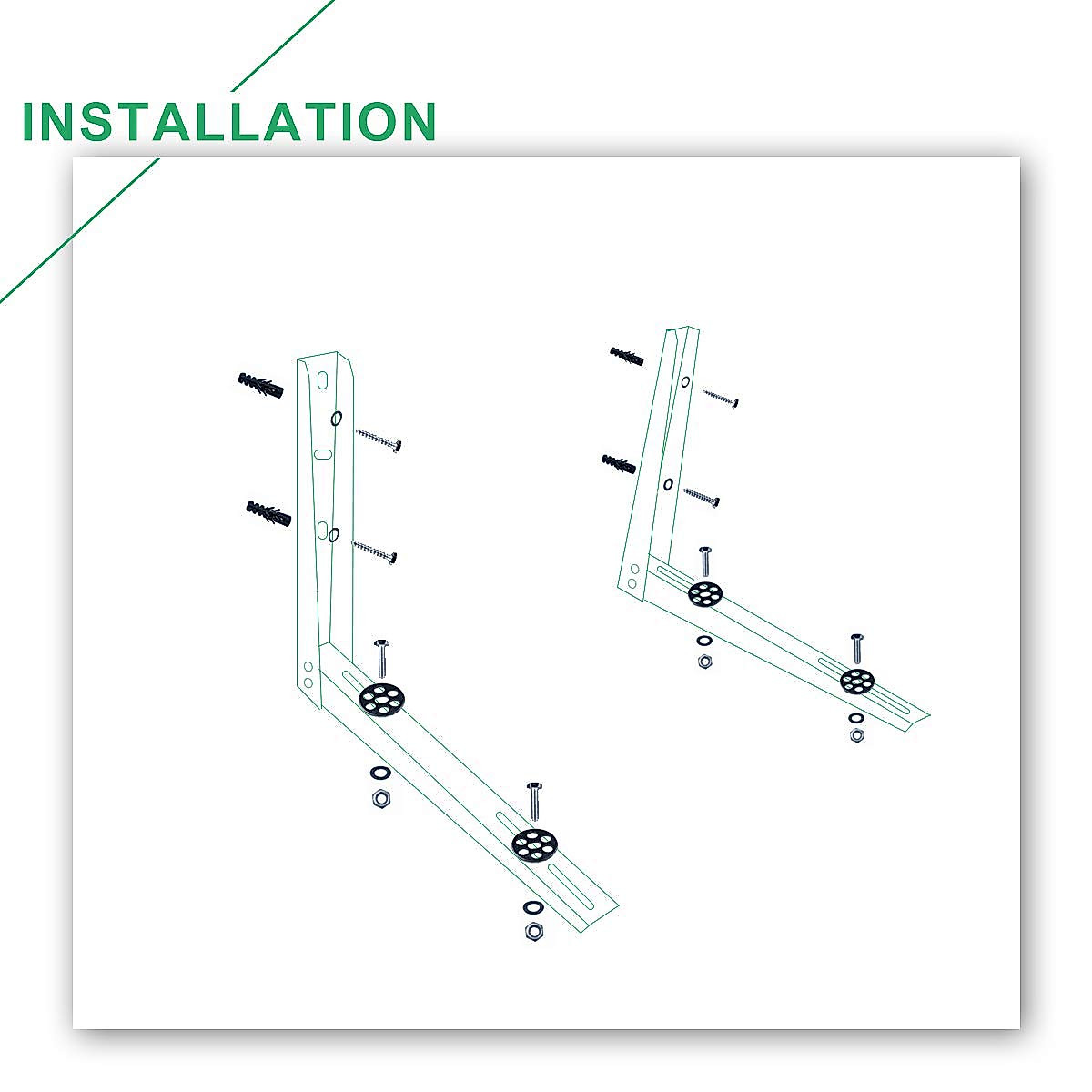 INSTALLATION