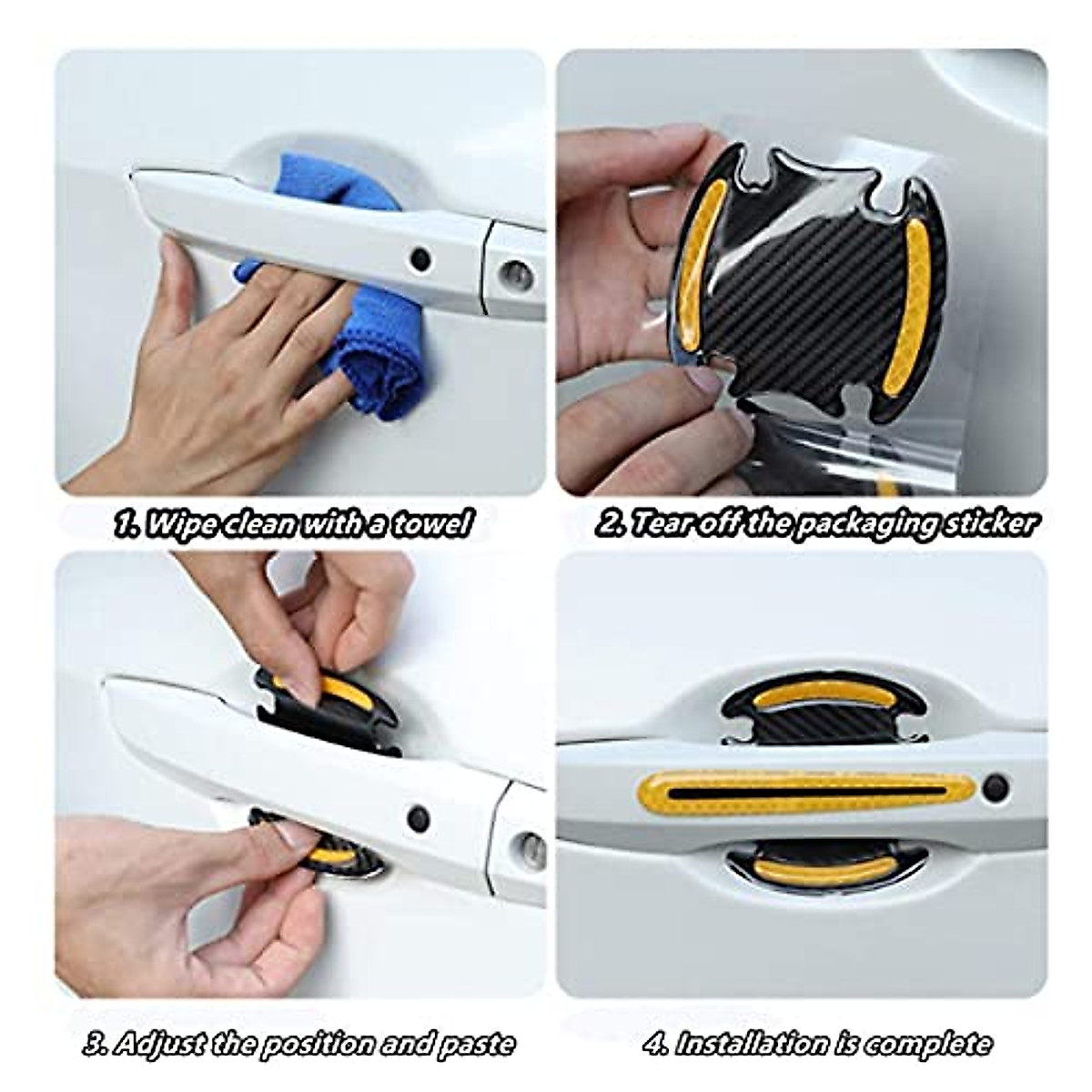 1. Wipe clean with a towel

2. Tear off the packaging sticker

3. Adjust the position and paste

4. Installation is complete