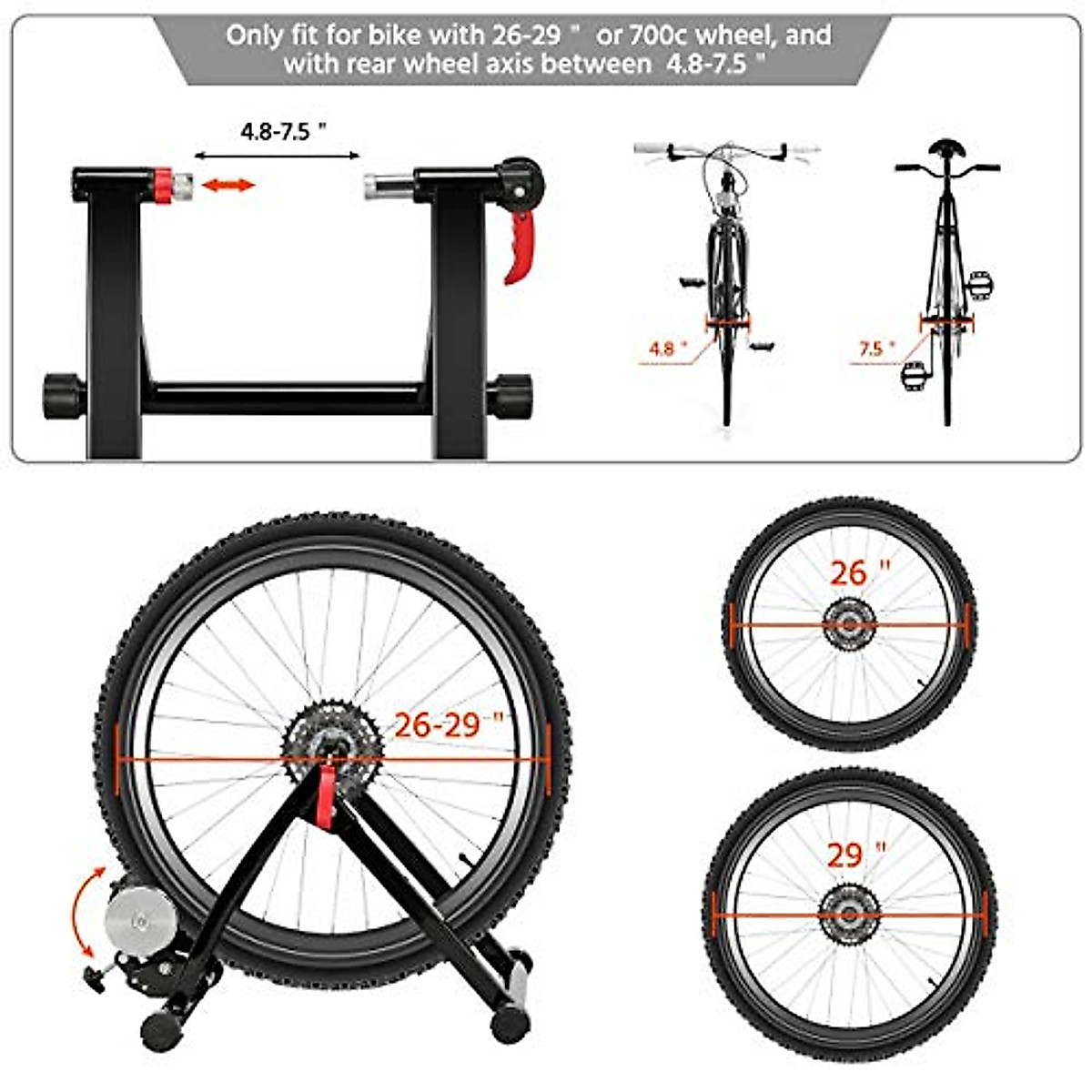 Only fit for bike with 26-29 " or 700c wheel, and with rear wheel axis between 4.8-7.5 "

4.8-7.5 "

4.8 "

7.5 "

26-29 "

26 "

29 "