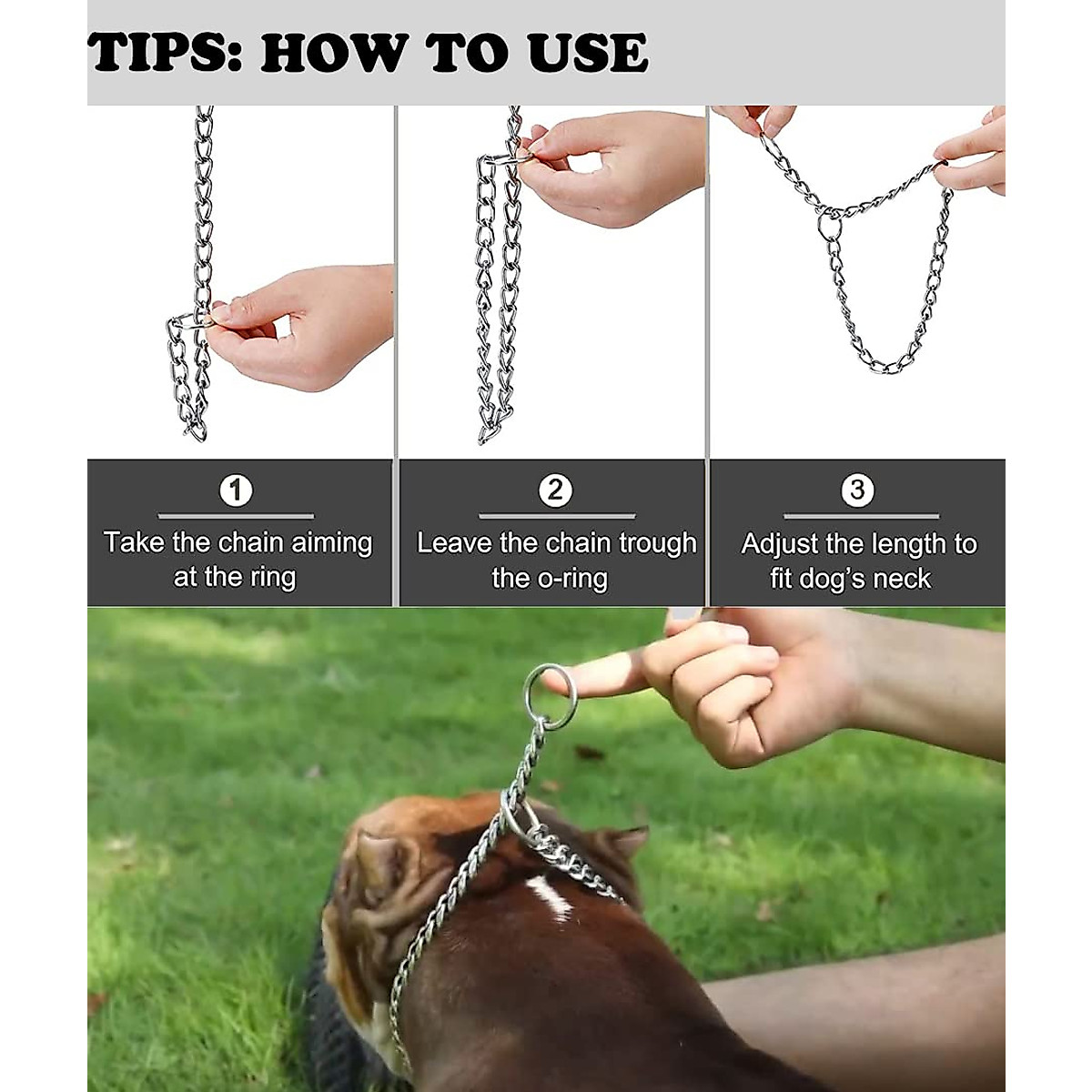 TIPS: HOW TO USE

1
Take the chain aiming at the ring

2
Leave the chain trough the o-ring

3
Adjust the length to fit dog's neck