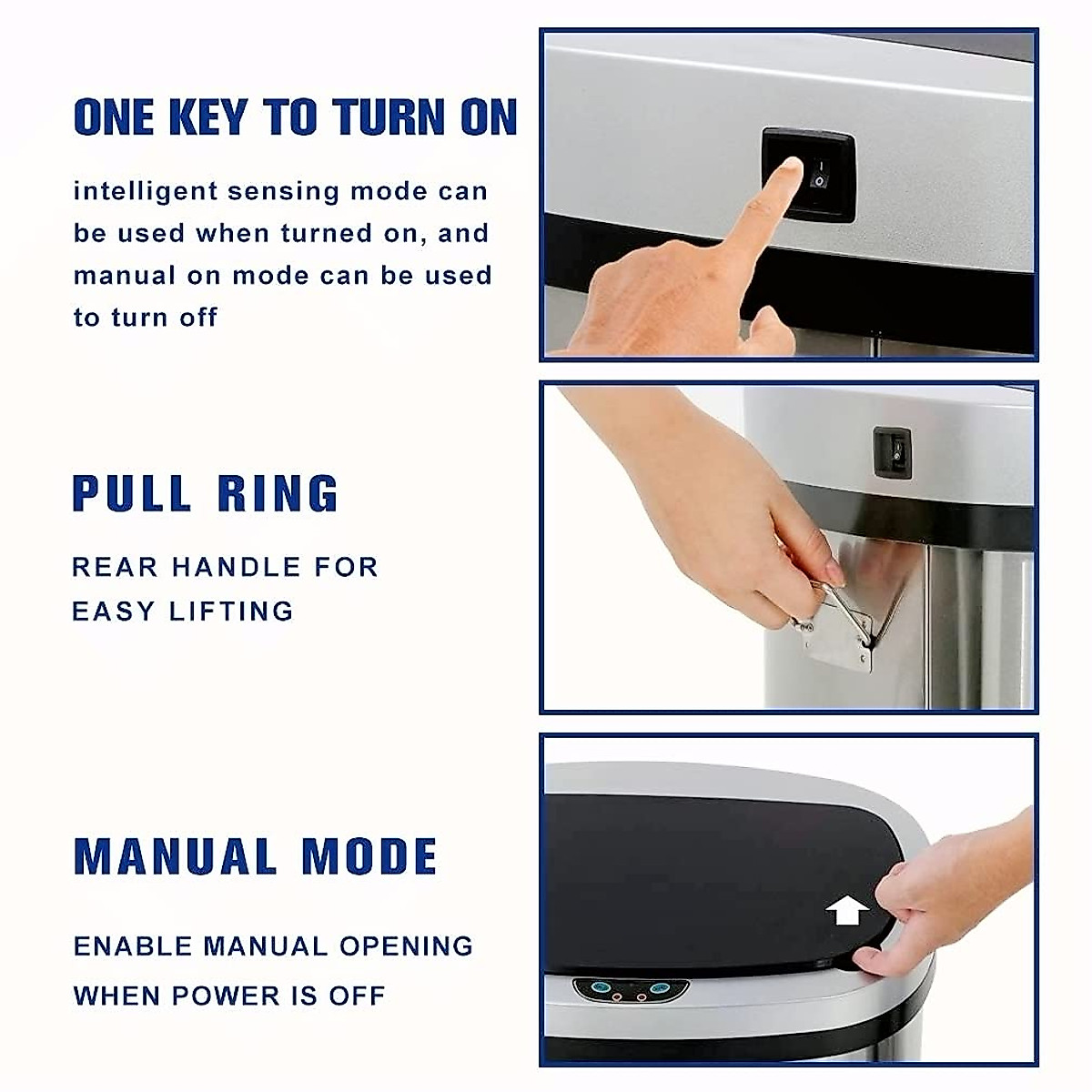 ONE KEY TO TURN ON

intelligent sensing mode can be used when turned on, and manual on mode can be used to turn off

PULL RING

REAR HANDLE FOR EASY LIFTING

MANUAL MODE

ENABLE MANUAL OPENING WHEN POWER IS OFF