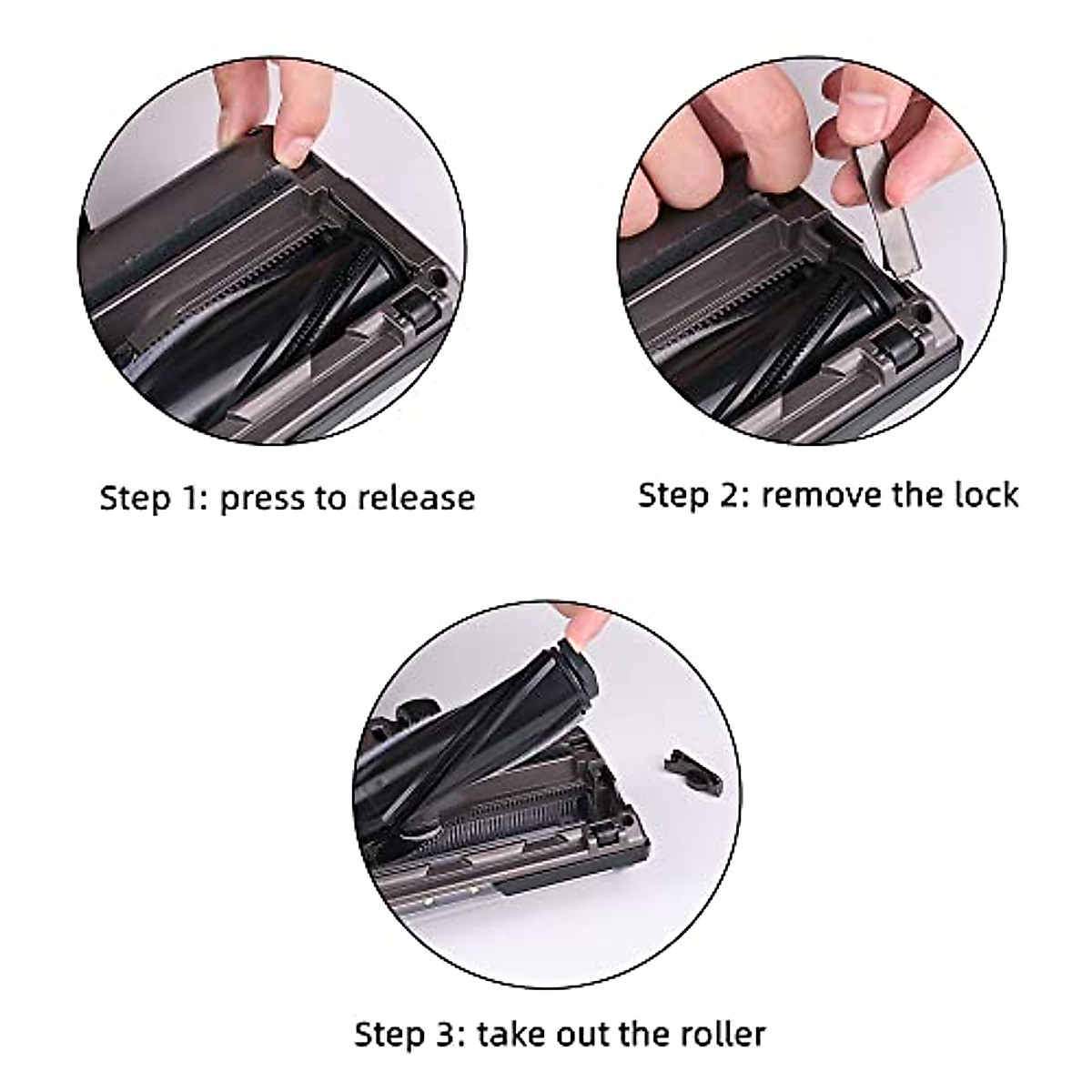 Step 1: press to release

Step 2: remove the lock

Step 3: take out the roller