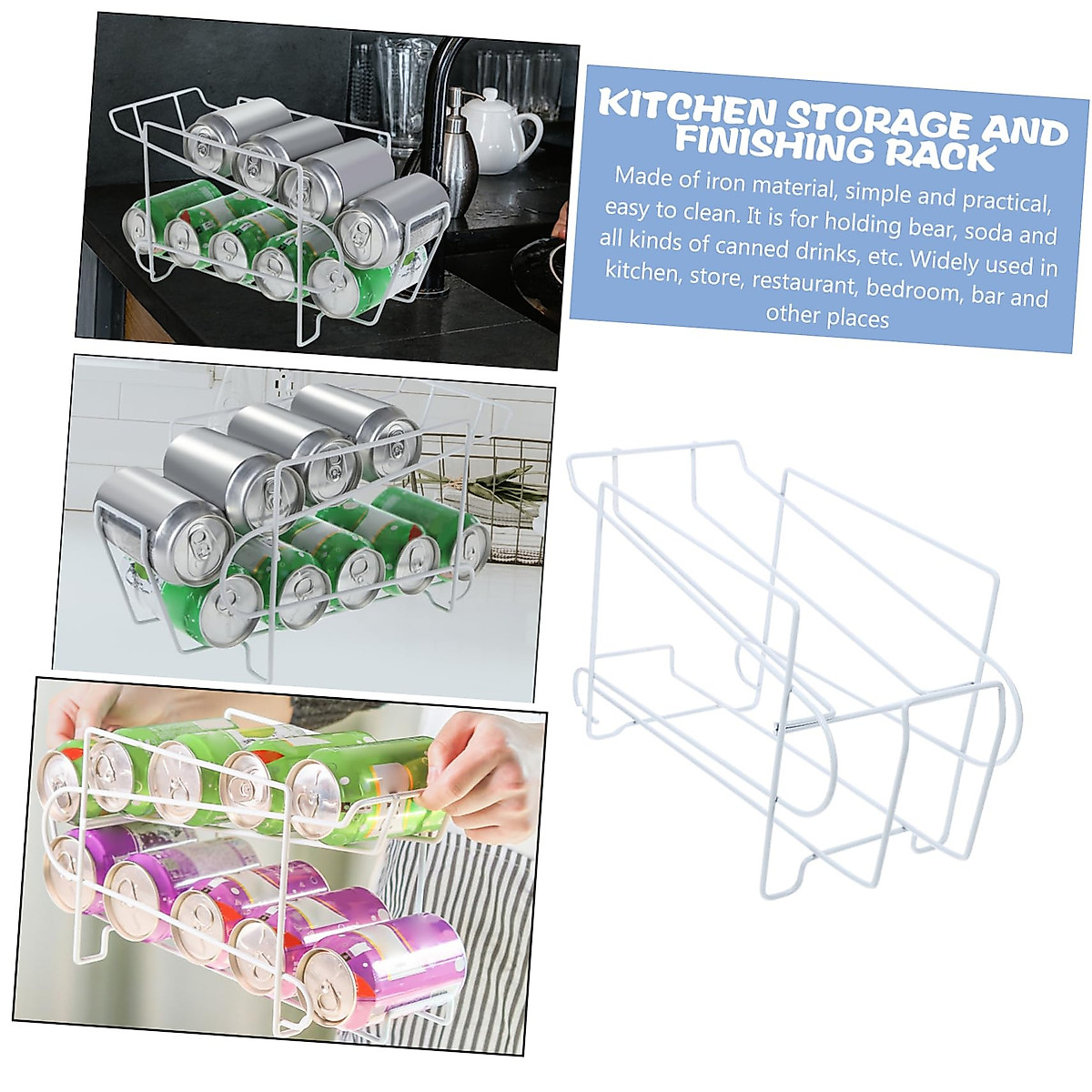 KITCHEN STORAGE AND FINISHING RACK

Made of iron material, simple and practical, easy to clean. It is for holding bear, soda and all kinds of canned drinks, etc. Widely used in kitchen, store, restaurant, bedroom, bar and other places