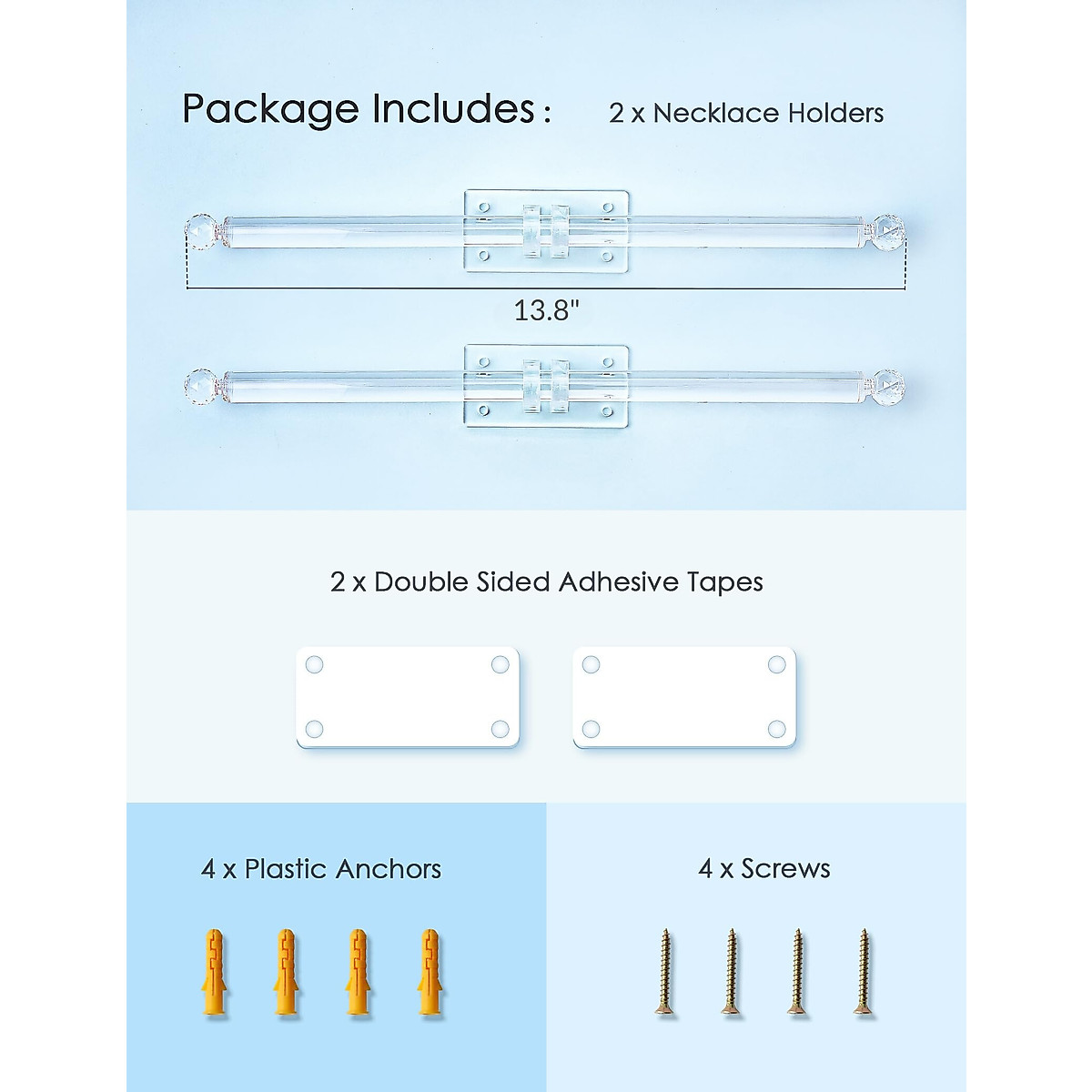 Package Includes : 2 x Necklace Holders

13.8"

2 x Double Sided Adhesive Tapes

4 x Plastic Anchors

4 x Screws