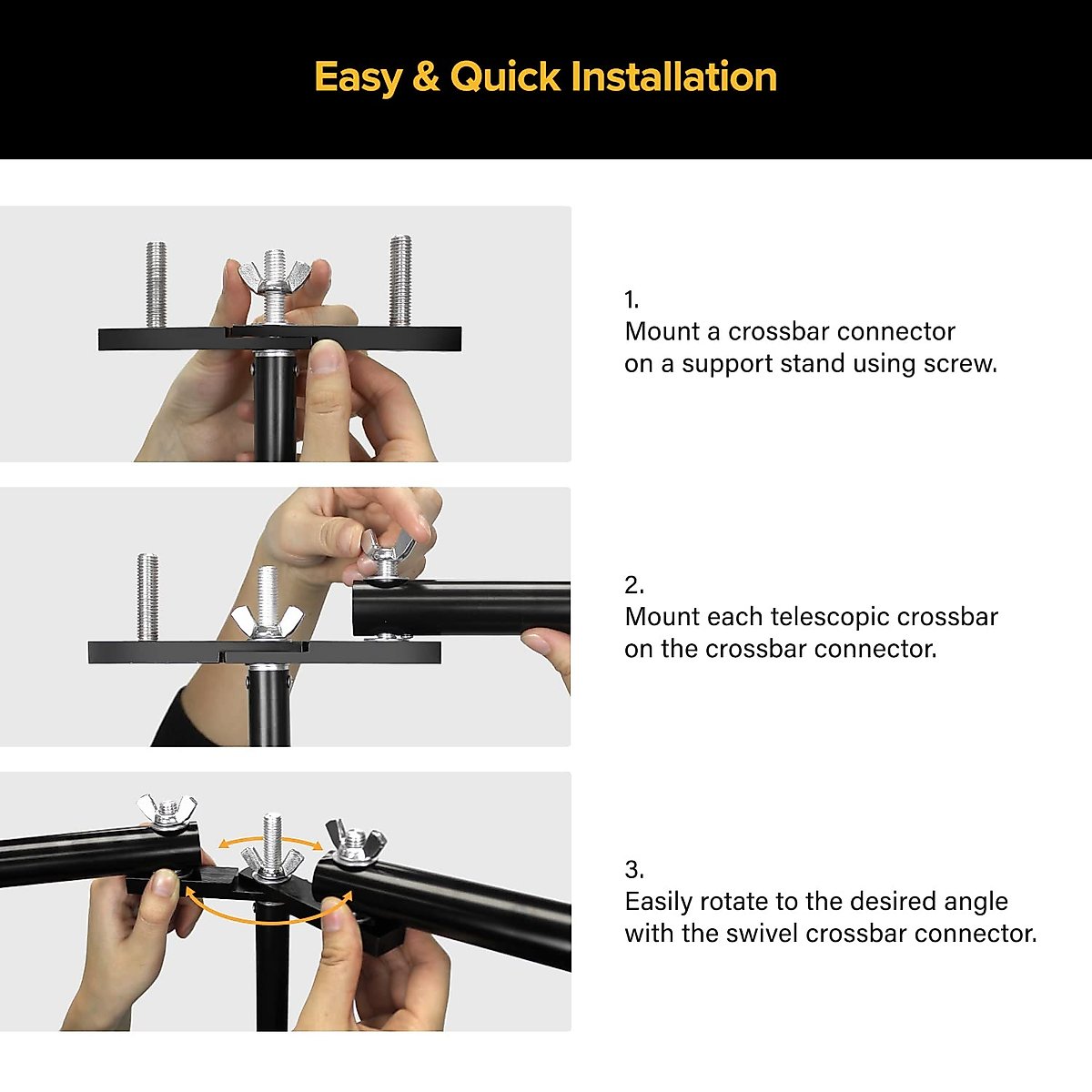 Easy & Quick Installation

1.
Mount a crossbar connector on a support stand using screw.

2.
Mount each telescopic crossbar on the crossbar connector.

3.
Easily rotate to the desired angle with the swivel crossbar connector.