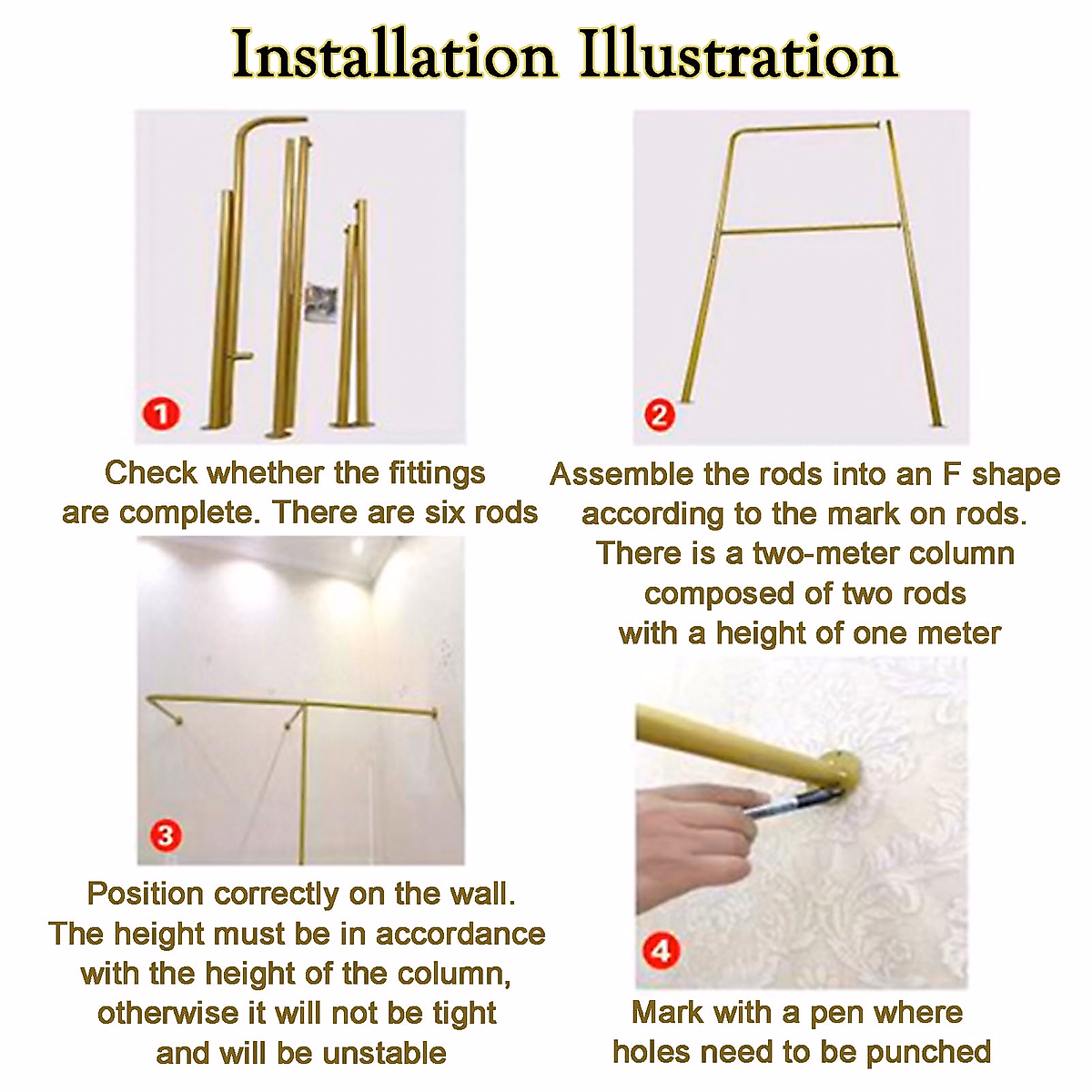 Installation Illustration

1

Check whether the fittings are complete. There are six rods

2

Assemble the rods into an F shape according to the mark on rods. There is a two-meter column composed of two rods with a height of one meter

3

Position correctly on the wall. The height must be in accordance with the height of the column, otherwise it will not be tight and will be unstable

4

Mark with a pen where holes need to be punched