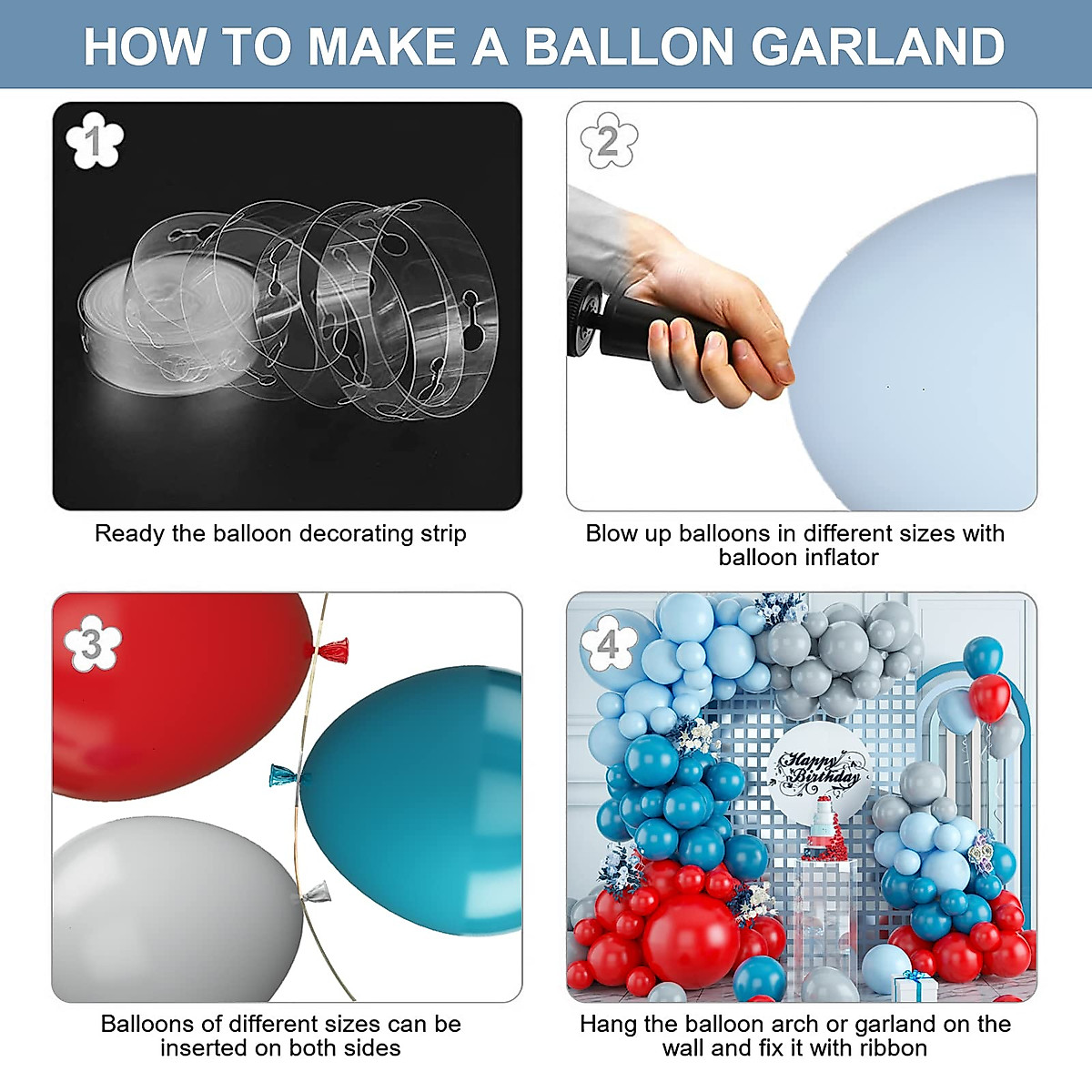 HOW TO MAKE A BALLON GARLAND

1

Ready the balloon decorating strip

2

Blow up balloons in different sizes with balloon inflator

3

Balloons of different sizes can be inserted on both sides

4

Happy Birthday

Hang the balloon arch or garland on the wall and fix it with ribbon