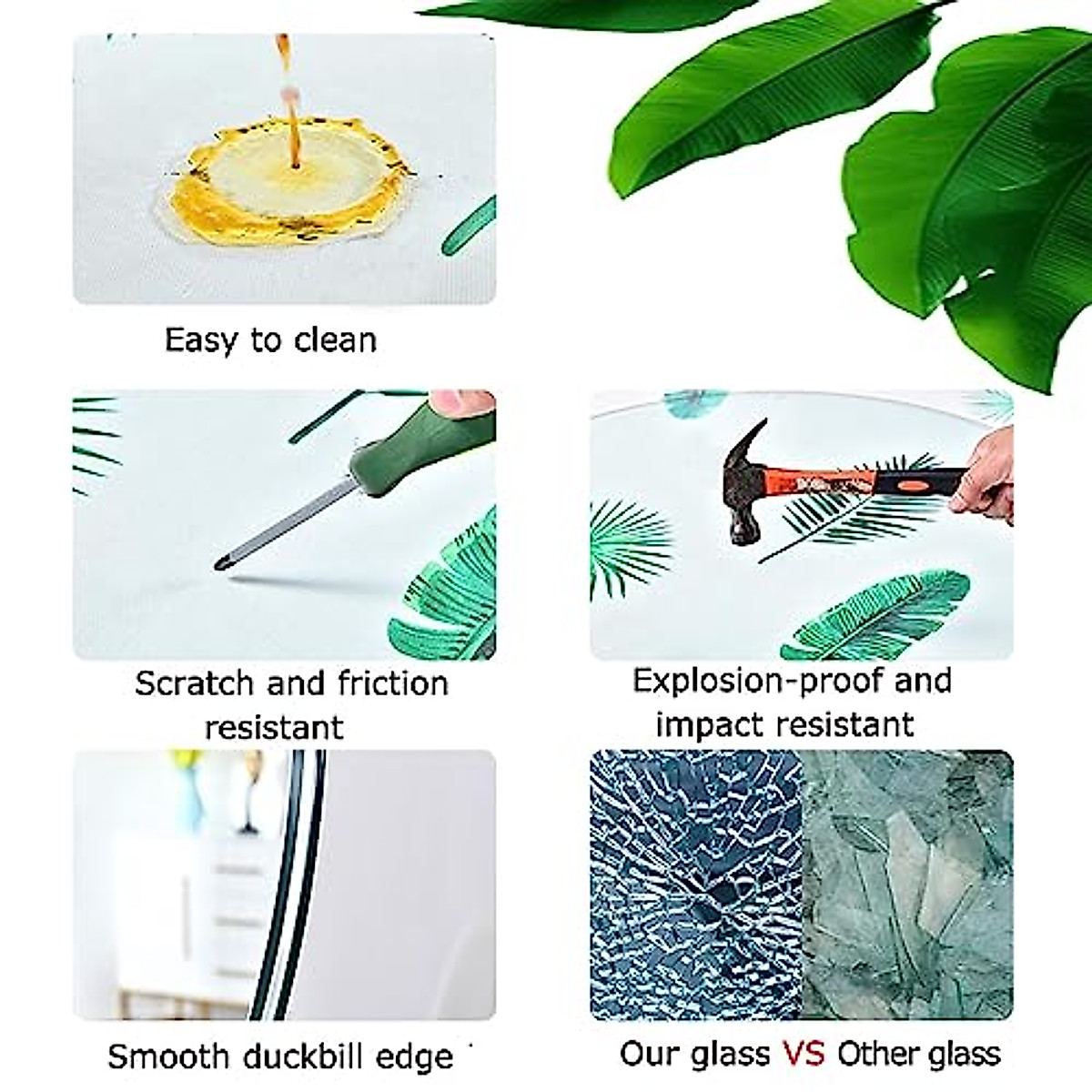 Easy to clean

Scratch and friction resistant

Explosion-proof and impact resistant

Smooth duckbill edge

Our glass VS Other glass