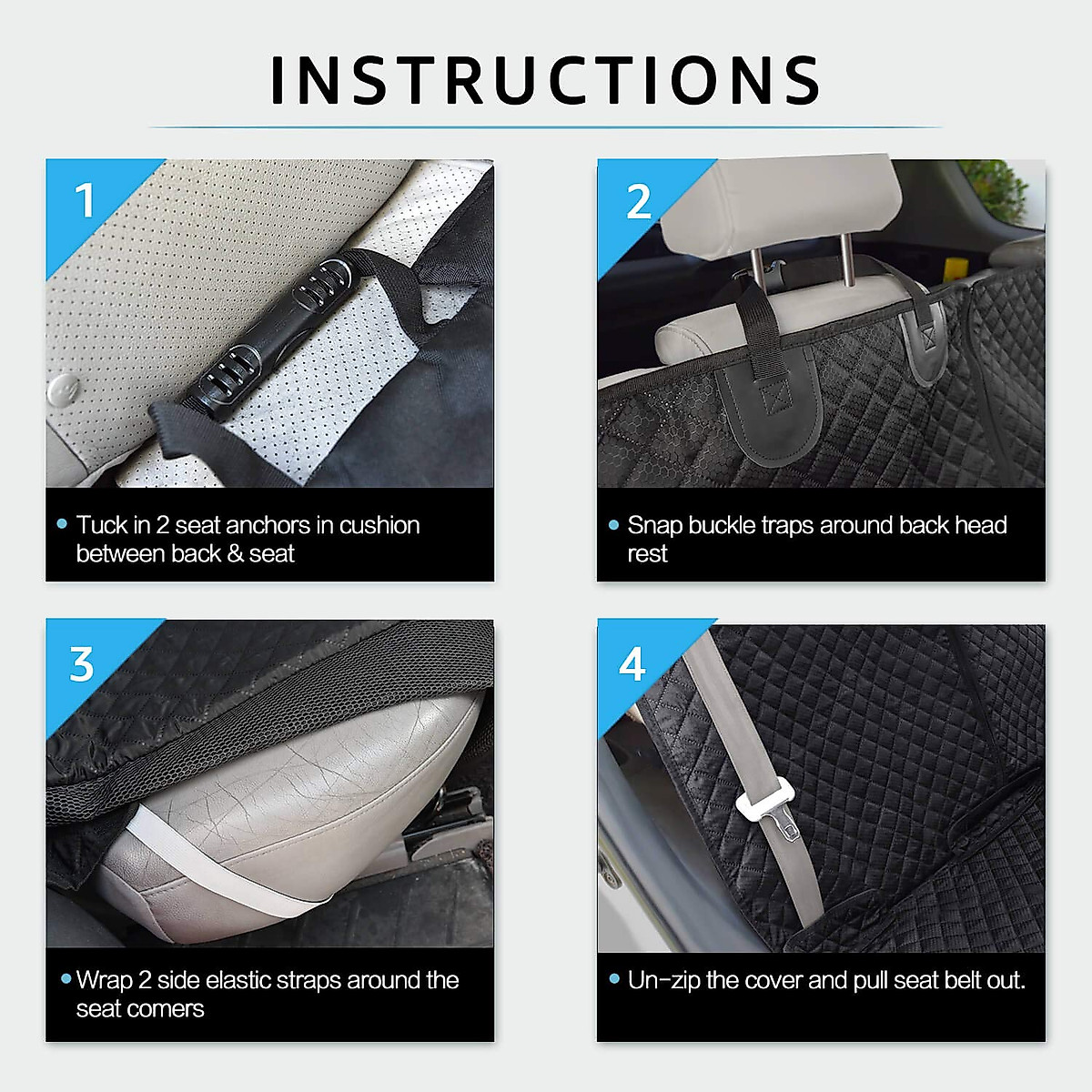 INSTRUCTIONS

1

• Tuck in 2 seat anchors in cushion between back & seat

2

• Snap buckle traps around back head rest

3

• Wrap 2 side elastic straps around the seat corners

4

• Un-zip the cover and pull seat belt out.