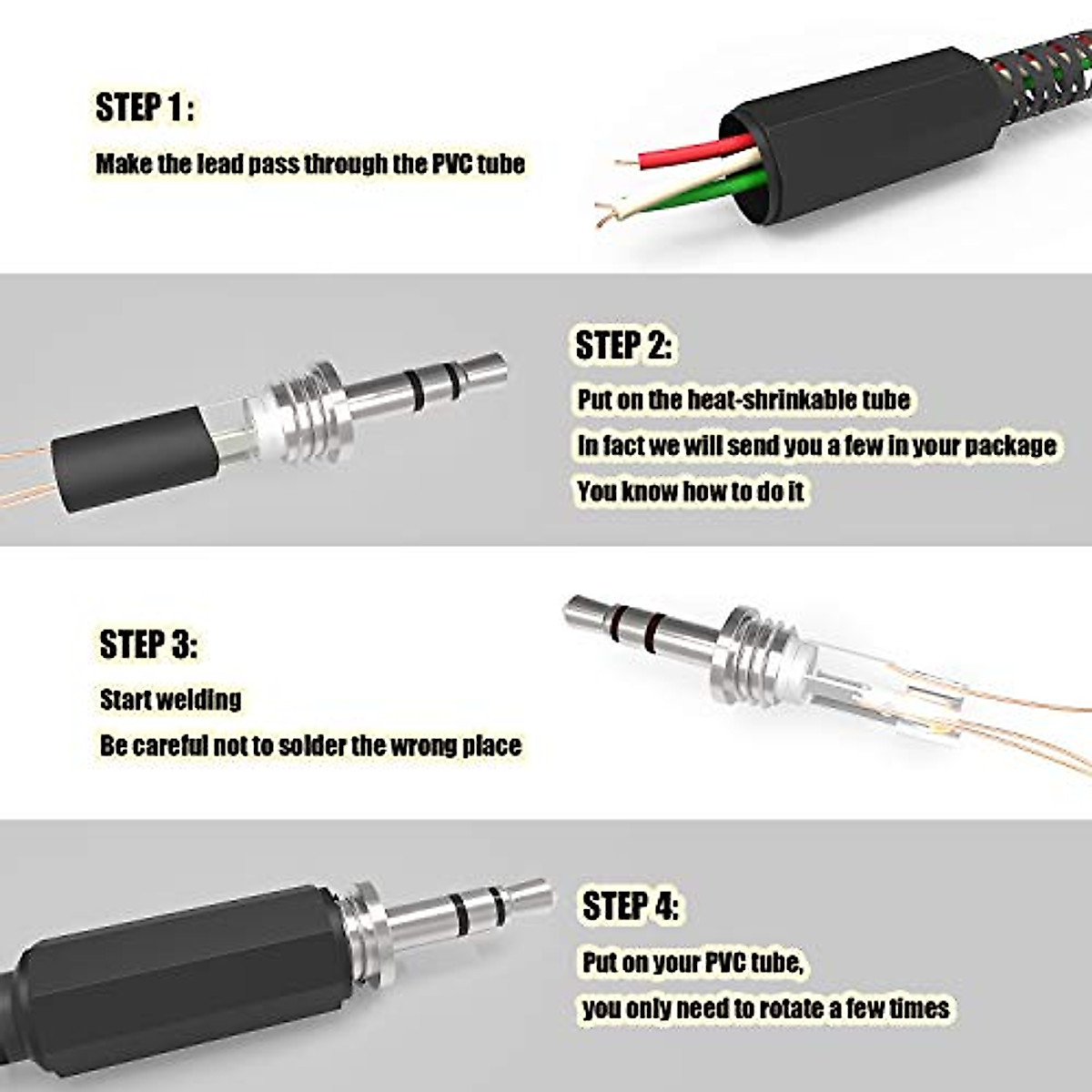 STEP 1 :

Make the lead pass through the PVC tube

STEP 2:

Put on the heat-shrinkable tube

In fact we will send you a few in your package

You know how to do it

STEP 3:

Start welding

Be careful not to solder the wrong place

STEP 4:

Put on your PVC tube,

you only need to rotate a few times