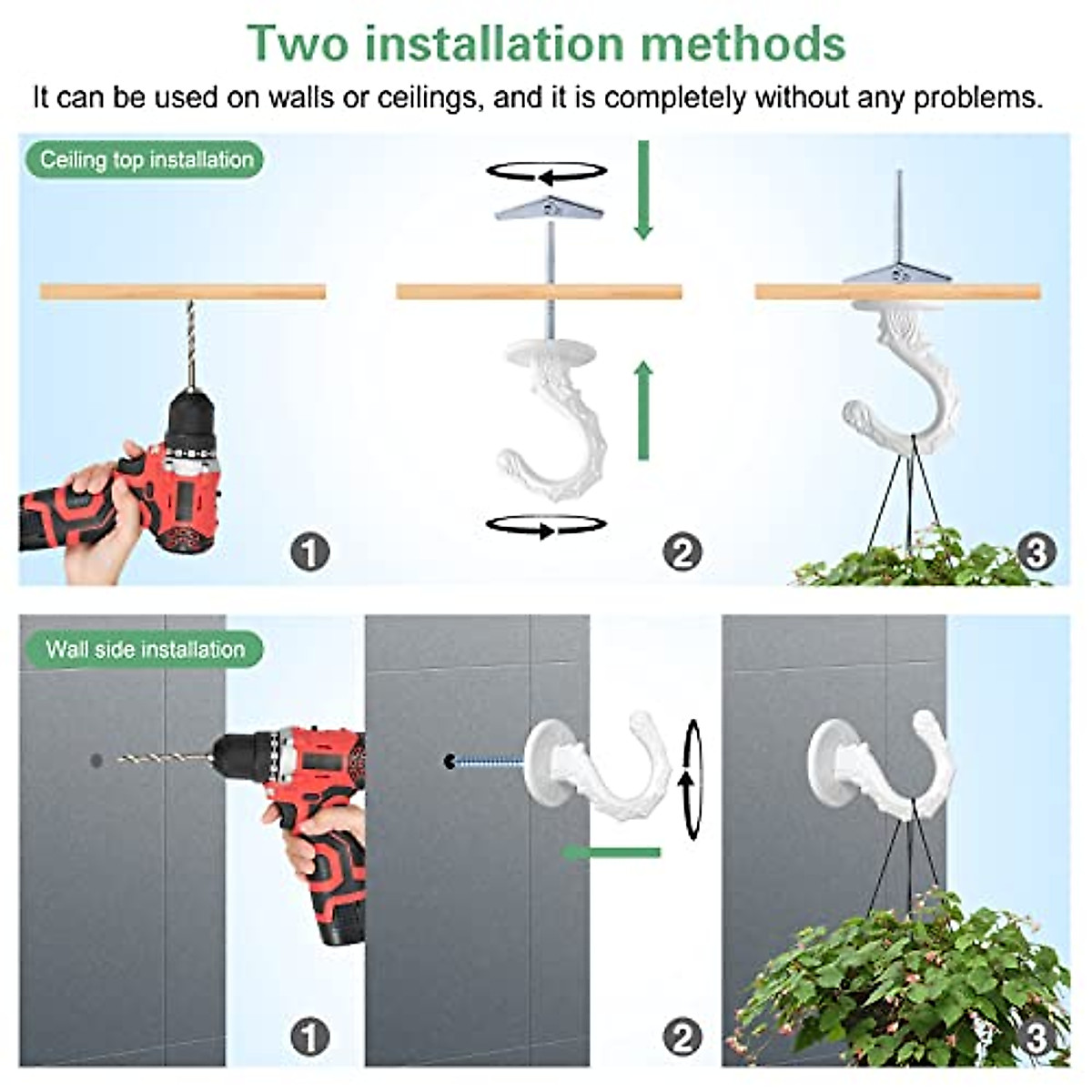 Two installation methods

It can be used on walls or ceilings, and it is completely without any problems.

Ceiling top installation

1

2

3

Wall side installation

1

2

3