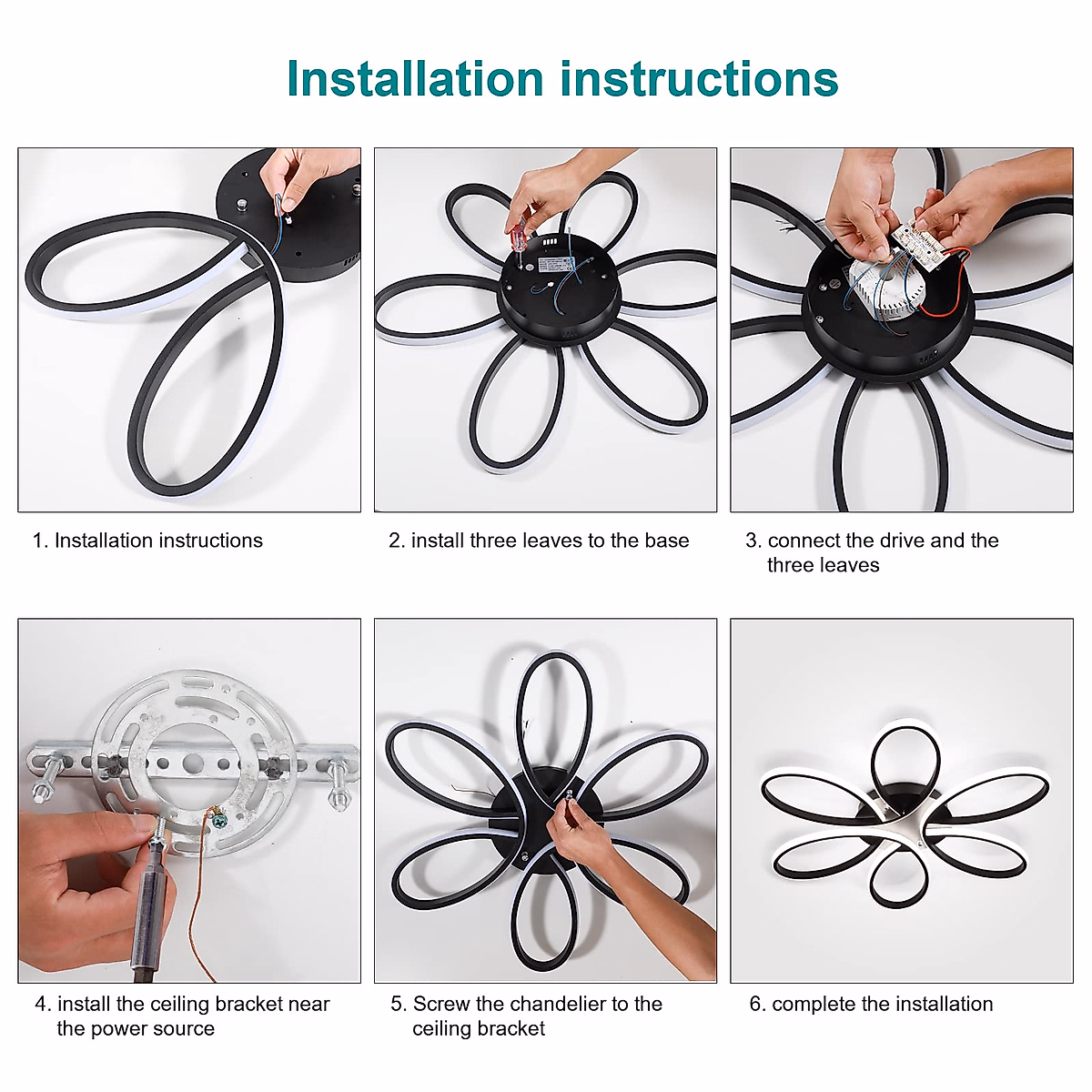 Installation instructions

1. Installation instructions

2. install three leaves to the base

3. connect the drive and the three leaves

4. install the ceiling bracket near the power source

5. Screw the chandelier to the ceiling bracket

6. complete the installation