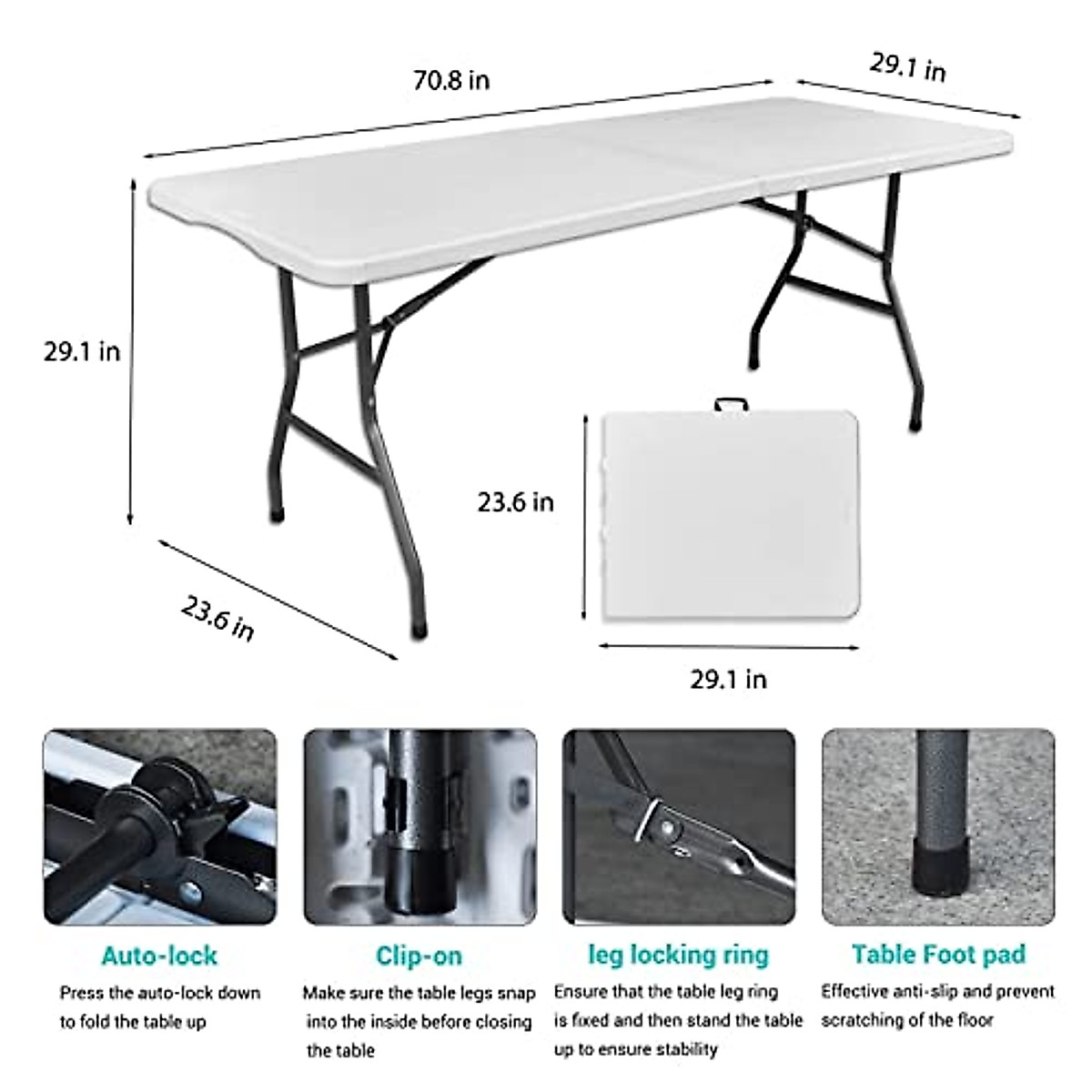 70.8 in

29.1 in

29.1 in

23.6 in

23.6 in

29.1 in

Auto-lock
Press the auto-lock down to fold the table up

Clip-on
Make sure the table legs snap into the inside before closing the table

leg locking ring
Ensure that the table leg ring is fixed and then stand the table up to ensure stability

Table Foot pad
Effective anti-slip and prevent scratching of the floor